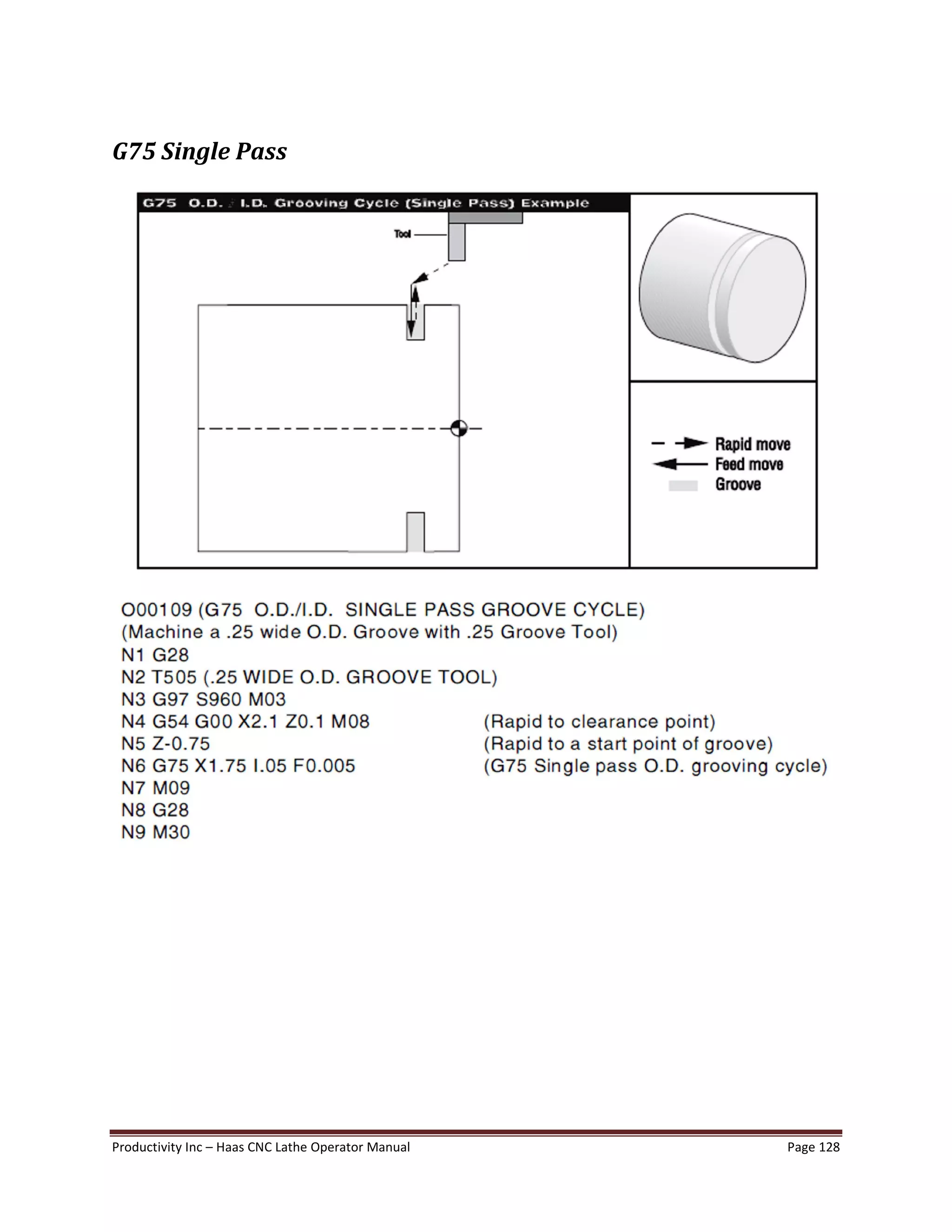 G75 Single Pass

G75 O.D. / I.D. Grooving Cycle (Single Pass) Example

Tool

Rapid move
Feed move
Groove

O00109 (G75 O.D./I.D. SINGLE PASS GROOVE CYCLE)
(Machine a .25 wide O.D. Groove with .25 Groove Tool)
N1 G28
N2 T505 (.25 WIDE O.D. GROOVE TOOL)
N3 G97 S960 M03
N4 G54 G00 X2.1 Z0.1 M08 (Rapid to clearance point)
N5 Z-0.75 (Rapid to a start point of groove)
N6 G75 X1.75 I.05 F0.005 (G75 Single pass O.D. grooving cycle)
N7 M09
N8 G28
N9 M30

Productivity Inc – Haas CNC Lathe Operator Manual Page 128