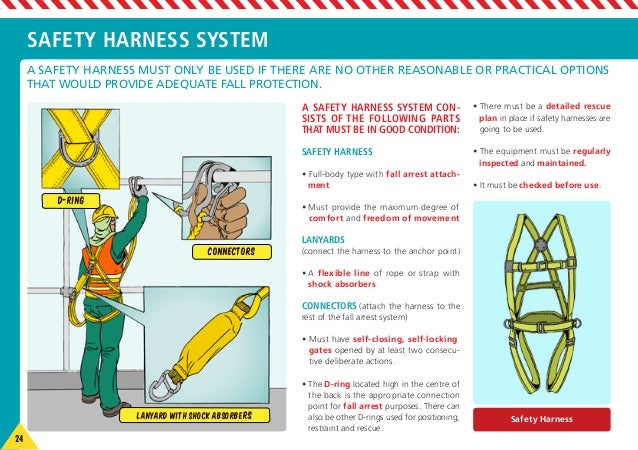 SAFETY HARNESS SYSTEM

A SAFETY HARNESS MUST ONLY BE USED IF THERE ARE NO OTHER REASONABLE OR PRACTICAL OPTIONS THAT WOULD PROVIDE ADEQUATE FALL PROTECTION.

D-RING

CONNECTORS

LANYARD WITH SHOCK ABSORBERS

A SAFETY HARNESS SYSTEM CONSISTS OF THE FOLLOWING PARTS THAT MUST BE IN GOOD CONDITION:

SAFETY HARNESS

• Full-body type with fall arrest attachment

• Must provide the maximum degree of comfort and freedom of movement

LANYARDS
(connect the harness to the anchor point)

• A flexible line of rope or strap with shock absorbers

CONNECTORS (attach the harness to the rest of the fall arrest system)

• Must have self-closing, self-locking gates opened by at least two consecutive deliberate actions.

• The D-ring located high in the centre of the back is the appropriate connection point for fall arrest purposes. There can also be other D-rings used for positioning, restraint and rescue.

• There must be a detailed rescue plan in place if safety harnesses are going to be used.

• The equipment must be regularly inspected and maintained.

• It must be checked before use.

Safety Harness

24