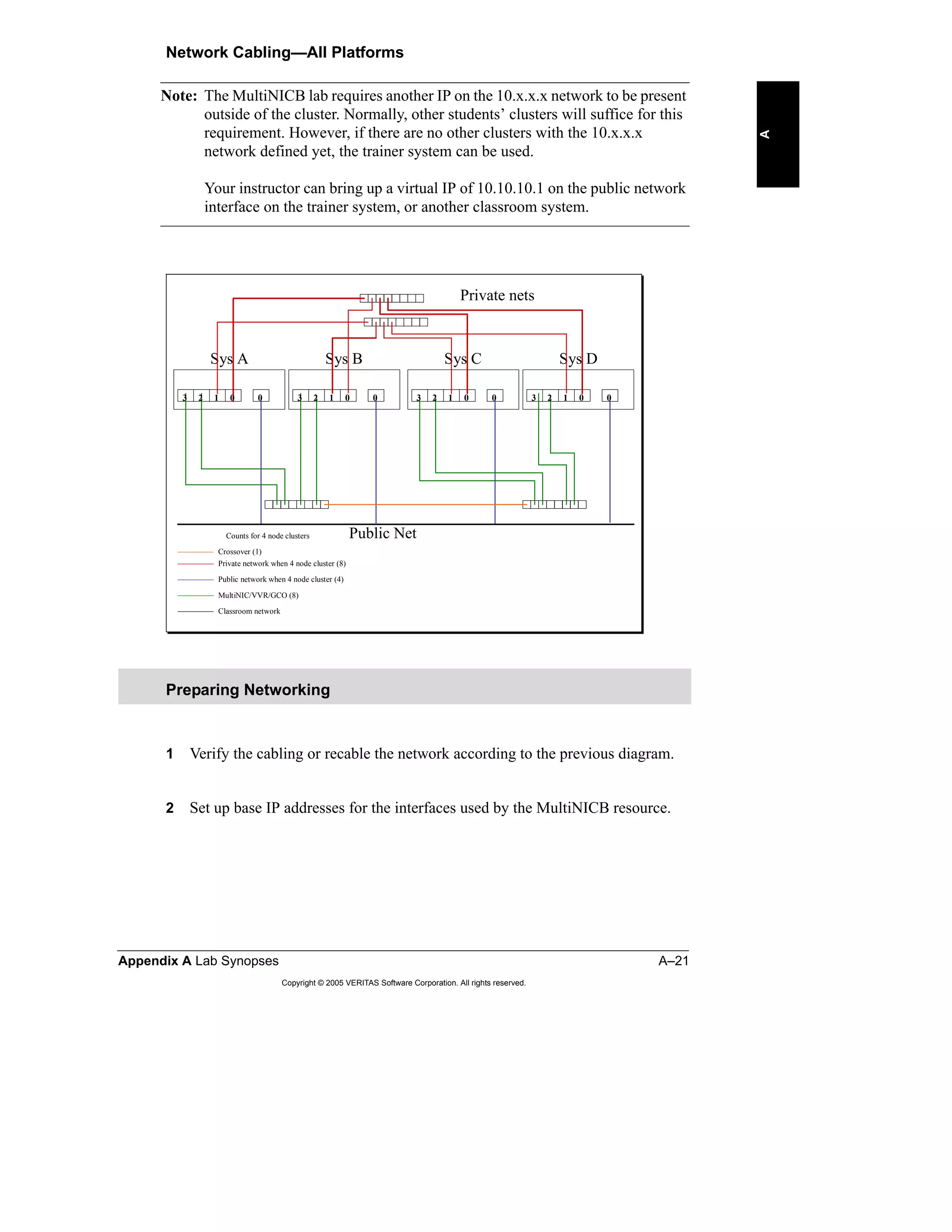 Network Cabling—All Platforms

A

Note: The MultiNICB lab requires another IP on the 10.x.x.x network to be present outside of the cluster. Normally, other students' clusters will suffice for this requirement. However, if there are no other clusters with the 10.x.x.x network defined yet, the trainer system can be used.

Your instructor can bring up a virtual IP of 10.10.10.1 on the public network interface on the trainer system, or another classroom system.

Private nets

Sys A

3 2 1 0 0

Sys B

3 2 1 0 0

Sys C

3 2 1 0 0

Sys D

3 2 1 0 0

Public Net

Counts for 4 node clusters

Crossover (1)

Private network when 4 node cluster (8)

Public network when 4 node cluster (4)

MultiNIC/VVR/GCO (8)

Classroom network

Preparing Networking

1 Verify the cabling or recable the network according to the previous diagram.

2 Set up base IP addresses for the interfaces used by the MultiNICB resource.

Appendix A Lab Synopses A–21

Copyright © 2005 VERITAS Software Corporation. All rights reserved.