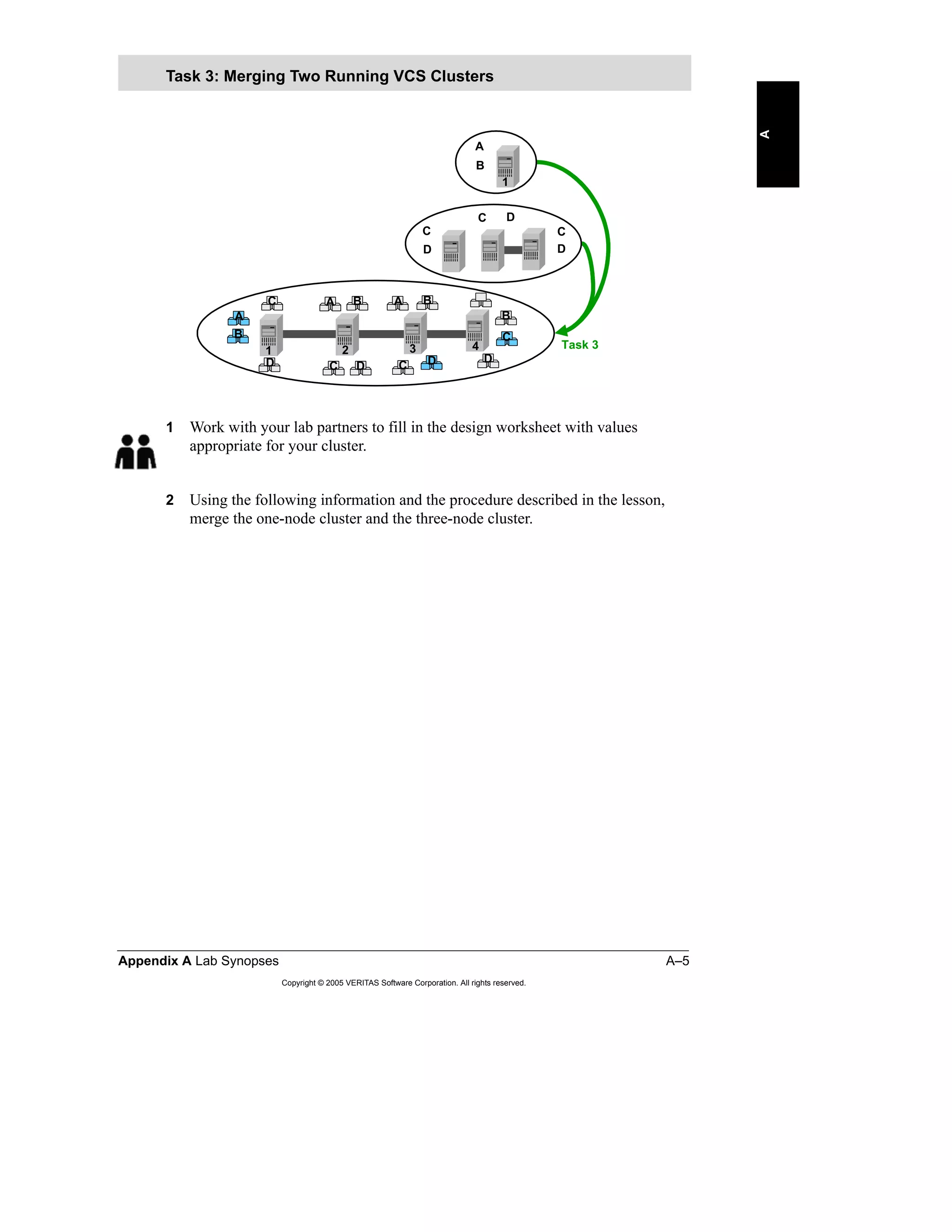 Task 3: Merging Two Running VCS Clusters

A

A
B
1

C D
C
D
C
D

C
A
B
1
D
A B
2
C D
A B
3
C D
B
C
4
D
Task 3

1 Work with your lab partners to fill in the design worksheet with values appropriate for your cluster.

2 Using the following information and the procedure described in the lesson, merge the one-node cluster and the three-node cluster.

Appendix A Lab Synopses A–5

Copyright © 2005 VERITAS Software Corporation. All rights reserved.