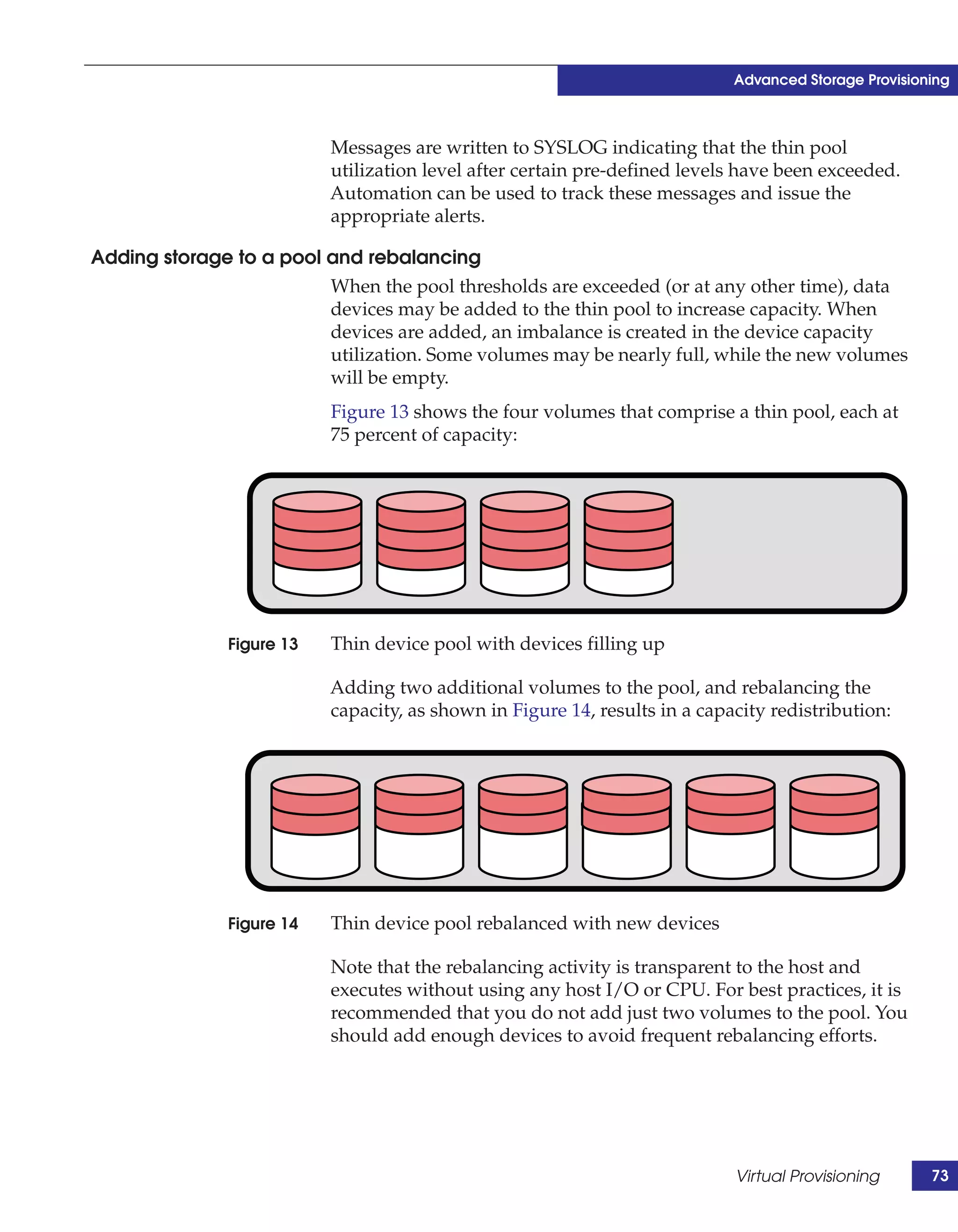 Advanced Storage Provisioning

Messages are written to SYSLOG indicating that the thin pool utilization level after certain pre-defined levels have been exceeded. Automation can be used to track these messages and issue the appropriate alerts.

Adding storage to a pool and rebalancing

When the pool thresholds are exceeded (or at any other time), data devices may be added to the thin pool to increase capacity. When devices are added, an imbalance is created in the device capacity utilization. Some volumes may be nearly full, while the new volumes will be empty.

Figure 13 shows the four volumes that comprise a thin pool, each at 75 percent of capacity:

Figure 13 Thin device pool with devices filling up

Adding two additional volumes to the pool, and rebalancing the capacity, as shown in Figure 14, results in a capacity redistribution:

Figure 14 Thin device pool rebalanced with new devices

Note that the rebalancing activity is transparent to the host and executes without using any host I/O or CPU. For best practices, it is recommended that you do not add just two volumes to the pool. You should add enough devices to avoid frequent rebalancing efforts.

Virtual Provisioning 73