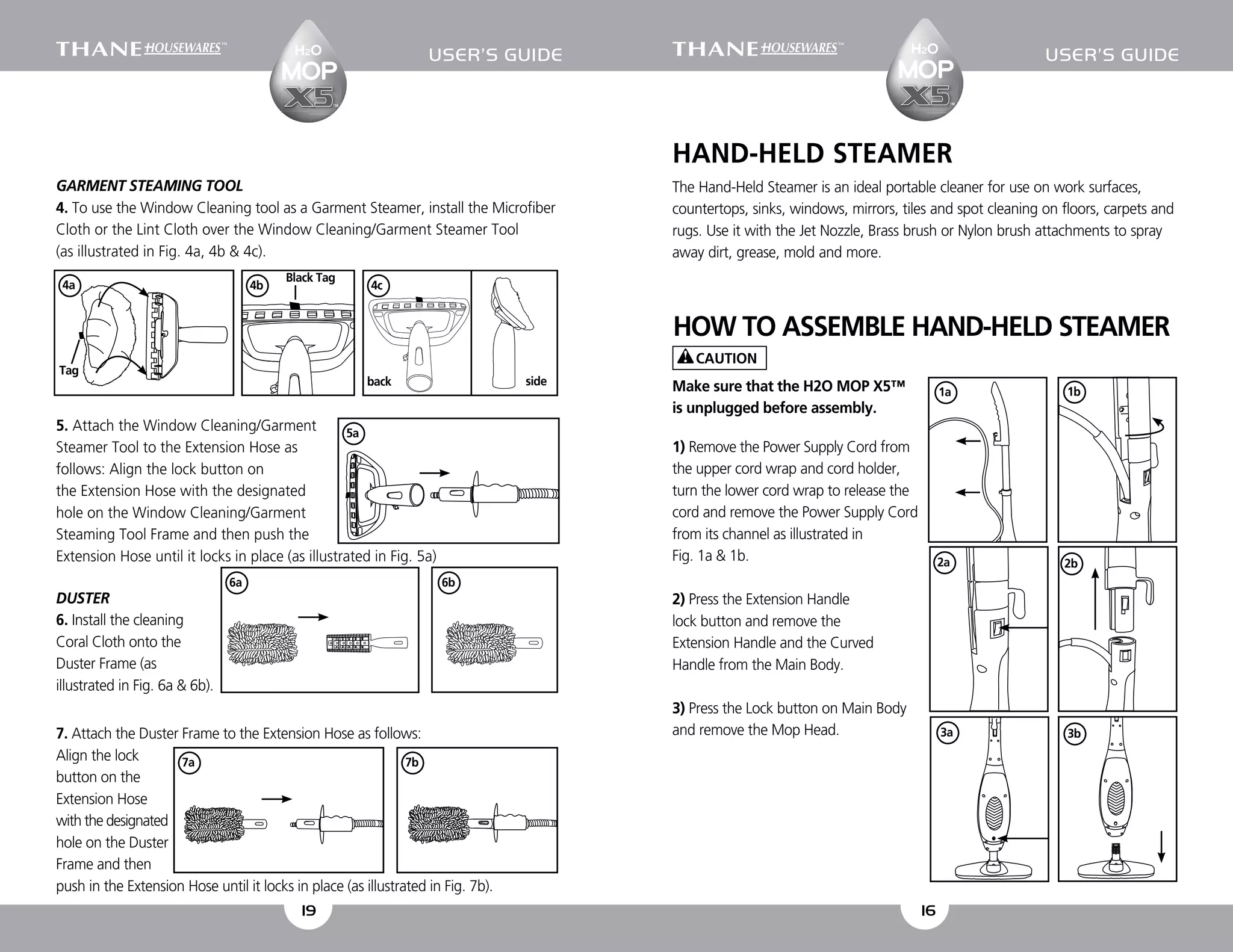 THANE HOUSEWARES™

H2O MOP X5™

USER'S GUIDE

GARMENT STEAMING TOOL

4. To use the Window Cleaning tool as a Garment Steamer, install the Microfiber Cloth or the Lint Cloth over the Window Cleaning/Garment Steamer Tool (as illustrated in Fig. 4a, 4b & 4c).

4a Tag

4b Black Tag

4c back side

5. Attach the Window Cleaning/Garment Steamer Tool to the Extension Hose as follows: Align the lock button on the Extension Hose with the designated hole on the Window Cleaning/Garment Steaming Tool Frame and then push the Extension Hose until it locks in place (as illustrated in Fig. 5a)

5a

DUSTER

6. Install the cleaning Coral Cloth onto the Duster Frame (as illustrated in Fig. 6a & 6b).

6a

6b

7. Attach the Duster Frame to the Extension Hose as follows: Align the lock button on the Extension Hose with the designated hole on the Duster Frame and then push in the Extension Hose until it locks in place (as illustrated in Fig. 7b).

7a

7b

19

THANE HOUSEWARES™

H2O MOP X5™

USER'S GUIDE

HAND-HELD STEAMER

The Hand-Held Steamer is an ideal portable cleaner for use on work surfaces, countertops, sinks, windows, mirrors, tiles and spot cleaning on floors, carpets and rugs. Use it with the Jet Nozzle, Brass brush or Nylon brush attachments to spray away dirt, grease, mold and more.

HOW TO ASSEMBLE HAND-HELD STEAMER

CAUTION

Make sure that the H2O MOP X5™ is unplugged before assembly.

1) Remove the Power Supply Cord from the upper cord wrap and cord holder, turn the lower cord wrap to release the cord and remove the Power Supply Cord from its channel as illustrated in Fig. 1a & 1b.

2) Press the Extension Handle lock button and remove the Extension Handle and the Curved Handle from the Main Body.

3) Press the Lock button on Main Body and remove the Mop Head.

1a

1b

2a

2b

3a

3b

16