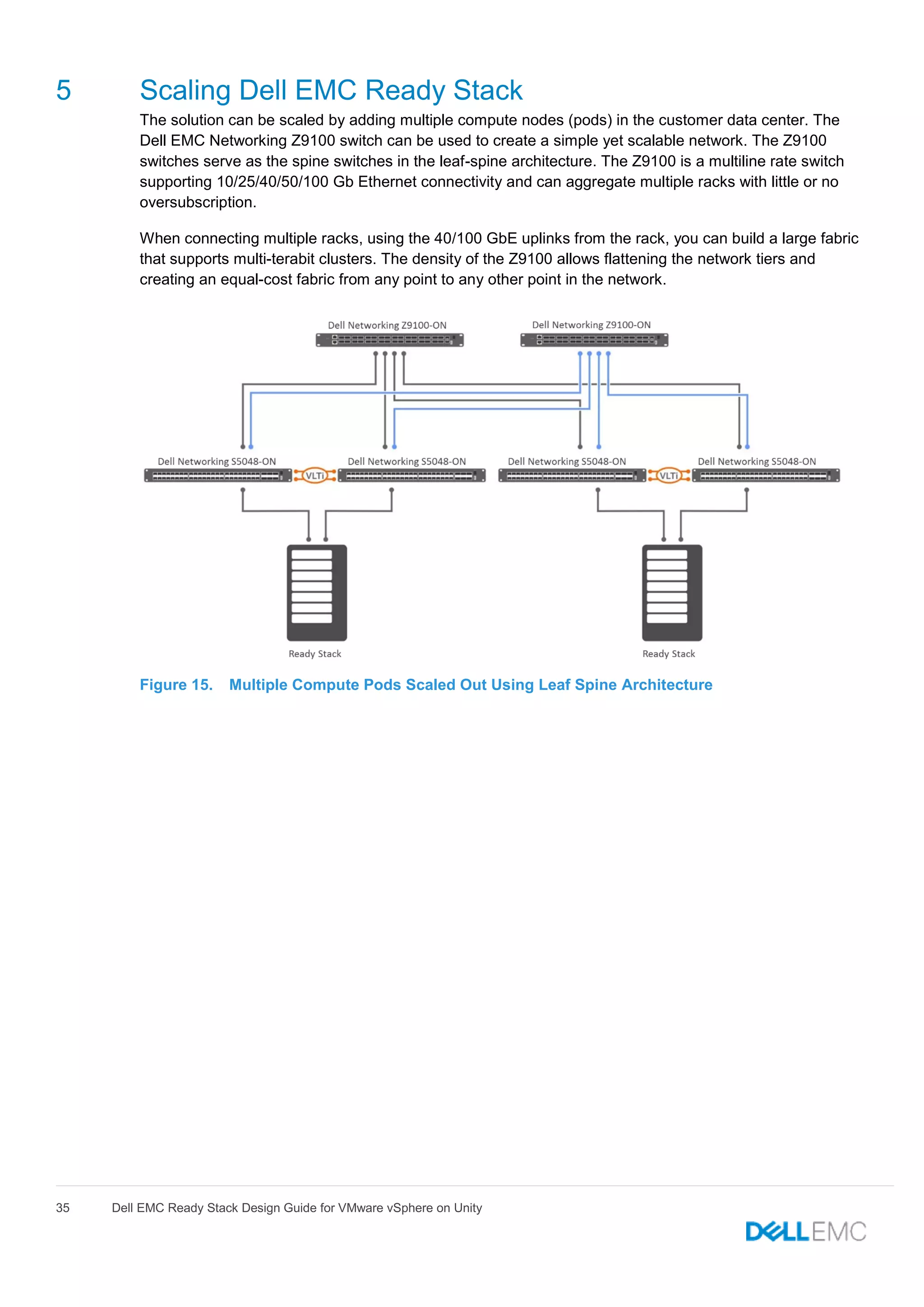 5 Scaling Dell EMC Ready Stack

The solution can be scaled by adding multiple compute nodes (pods) in the customer data center. The Dell EMC Networking Z9100 switch can be used to create a simple yet scalable network. The Z9100 switches serve as the spine switches in the leaf-spine architecture. The Z9100 is a multiline rate switch supporting 10/25/40/50/100 Gb Ethernet connectivity and can aggregate multiple racks with little or no oversubscription.

When connecting multiple racks, using the 40/100 GbE uplinks from the rack, you can build a large fabric that supports multi-terabit clusters. The density of the Z9100 allows flattening the network tiers and creating an equal-cost fabric from any point to any other point in the network.

Dell Networking Z9100-ON
Dell Networking Z9100-ON
Dell Networking S5048-ON
VLTi
Dell Networking S5048-ON
Dell Networking S5048-ON
VLTi
Dell Networking S5048-ON
Ready Stack
Ready Stack

Figure 15. Multiple Compute Pods Scaled Out Using Leaf Spine Architecture

35 Dell EMC Ready Stack Design Guide for VMware vSphere on Unity

DELLEMC