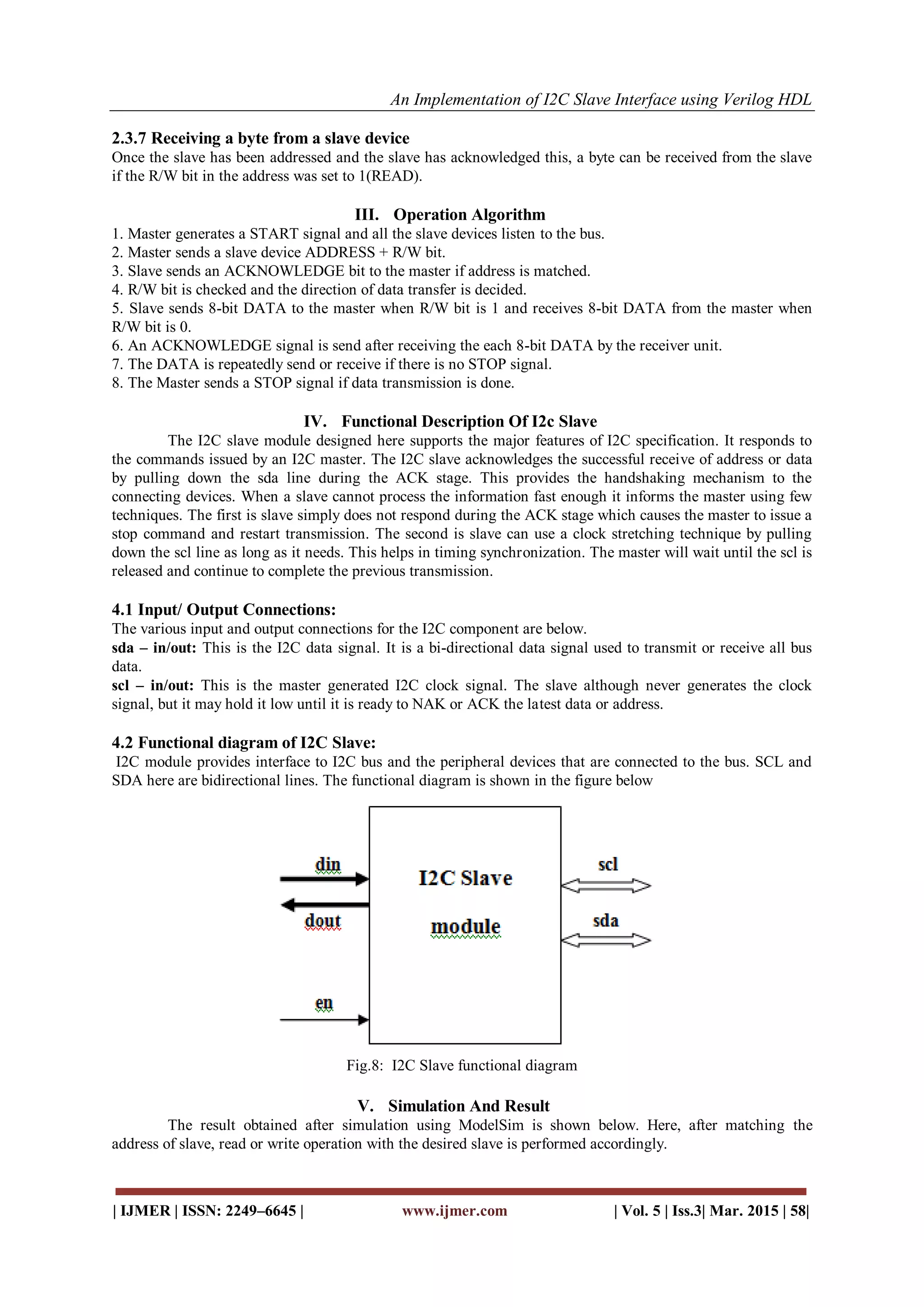 An Implementation of I2C Slave Interface using Verilog HDL

2.3.7 Receiving a byte from a slave device
Once the slave has been addressed and the slave has acknowledged this, a byte can be received from the slave if the R/W bit in the address was set to 1(READ).

III. Operation Algorithm
1. Master generates a START signal and all the slave devices listen to the bus.
2. Master sends a slave device ADDRESS + R/W bit.
3. Slave sends an ACKNOWLEDGE bit to the master if address is matched.
4. R/W bit is checked and the direction of data transfer is decided.
5. Slave sends 8-bit DATA to the master when R/W bit is 1 and receives 8-bit DATA from the master when R/W bit is 0.
6. An ACKNOWLEDGE signal is send after receiving the each 8-bit DATA by the receiver unit.
7. The DATA is repeatedly send or receive if there is no STOP signal.
8. The Master sends a STOP signal if data transmission is done.

IV. Functional Description Of I2c Slave
The I2C slave module designed here supports the major features of I2C specification. It responds to the commands issued by an I2C master. The I2C slave acknowledges the successful receive of address or data by pulling down the sda line during the ACK stage. This provides the handshaking mechanism to the connecting devices. When a slave cannot process the information fast enough it informs the master using few techniques. The first is slave simply does not respond during the ACK stage which causes the master to issue a stop command and restart transmission. The second is slave can use a clock stretching technique by pulling down the scl line as long as it needs. This helps in timing synchronization. The master will wait until the scl is released and continue to complete the previous transmission.

4.1 Input/ Output Connections:
The various input and output connections for the I2C component are below.
sda – in/out: This is the I2C data signal. It is a bi-directional data signal used to transmit or receive all bus data.
scl – in/out: This is the master generated I2C clock signal. The slave although never generates the clock signal, but it may hold it low until it is ready to NAK or ACK the latest data or address.

4.2 Functional diagram of I2C Slave:
I2C module provides interface to I2C bus and the peripheral devices that are connected to the bus. SCL and SDA here are bidirectional lines. The functional diagram is shown in the figure below

din
dout
en
I2C Slave
module
scl
sda

Fig.8: I2C Slave functional diagram

V. Simulation And Result
The result obtained after simulation using ModelSim is shown below. Here, after matching the address of slave, read or write operation with the desired slave is performed accordingly.

| IJMER | ISSN: 2249–6645 | www.ijmer.com | Vol. 5 | Iss.3| Mar. 2015 | 58|