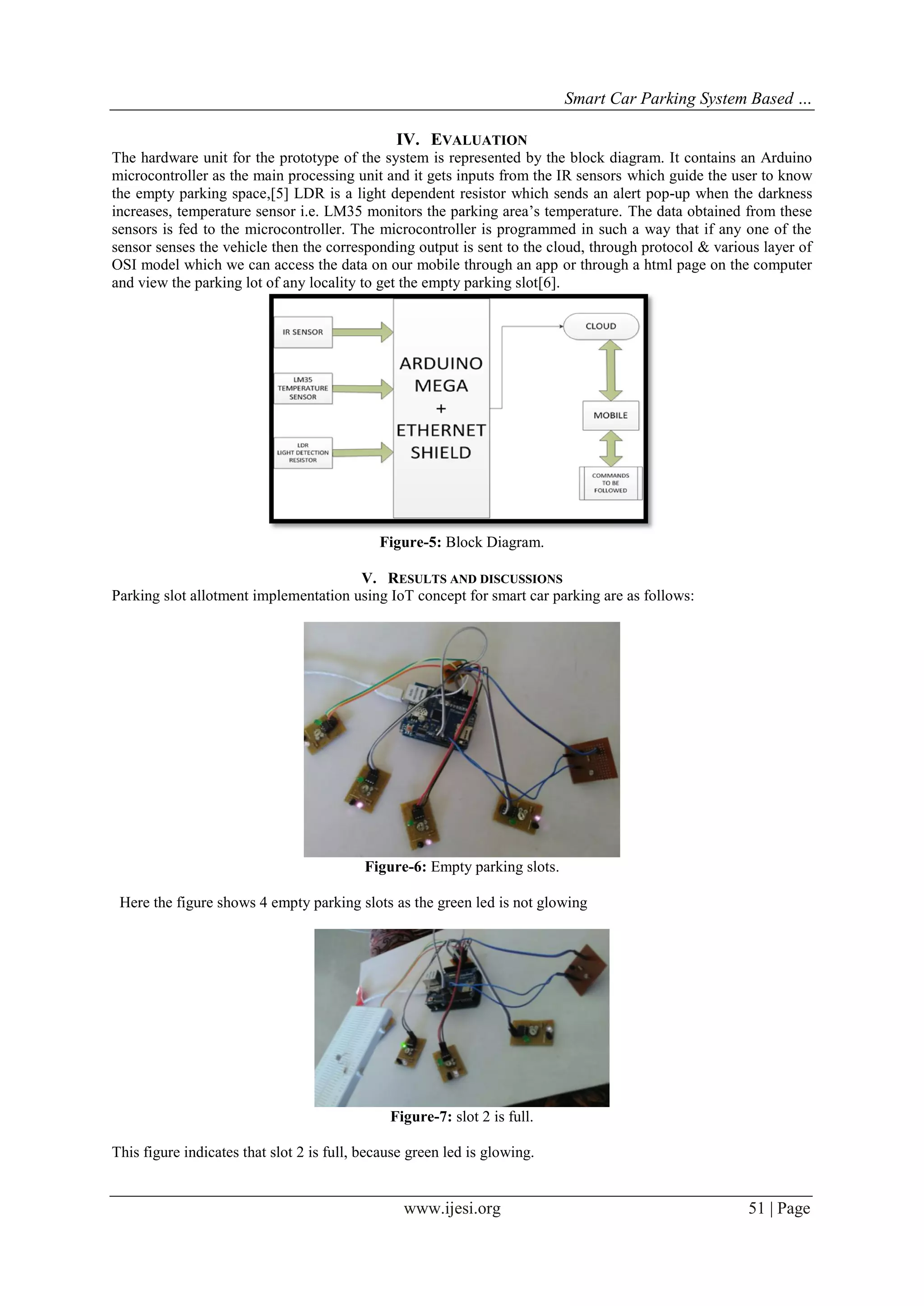 Smart Car Parking System Based …

IV. EVALUATION

The hardware unit for the prototype of the system is represented by the block diagram. It contains an Arduino microcontroller as the main processing unit and it gets inputs from the IR sensors which guide the user to know the empty parking space,[5] LDR is a light dependent resistor which sends an alert pop-up when the darkness increases, temperature sensor i.e. LM35 monitors the parking area's temperature. The data obtained from these sensors is fed to the microcontroller. The microcontroller is programmed in such a way that if any one of the sensor senses the vehicle then the corresponding output is sent to the cloud, through protocol & various layer of OSI model which we can access the data on our mobile through an app or through a html page on the computer and view the parking lot of any locality to get the empty parking slot[6].

IR SENSOR

LM35 TEMPERATURE SENSOR

LDR LIGHT DETECTION RESISTOR

ARDUINO MEGA + ETHERNET SHIELD

CLOUD

MOBILE

COMMANDS TO BE FOLLOWED

Figure-5: Block Diagram.

V. RESULTS AND DISCUSSIONS

Parking slot allotment implementation using IoT concept for smart car parking are as follows:

Figure-6: Empty parking slots.

Here the figure shows 4 empty parking slots as the green led is not glowing

Figure-7: slot 2 is full.

This figure indicates that slot 2 is full, because green led is glowing.

www.ijesi.org

51 | Page