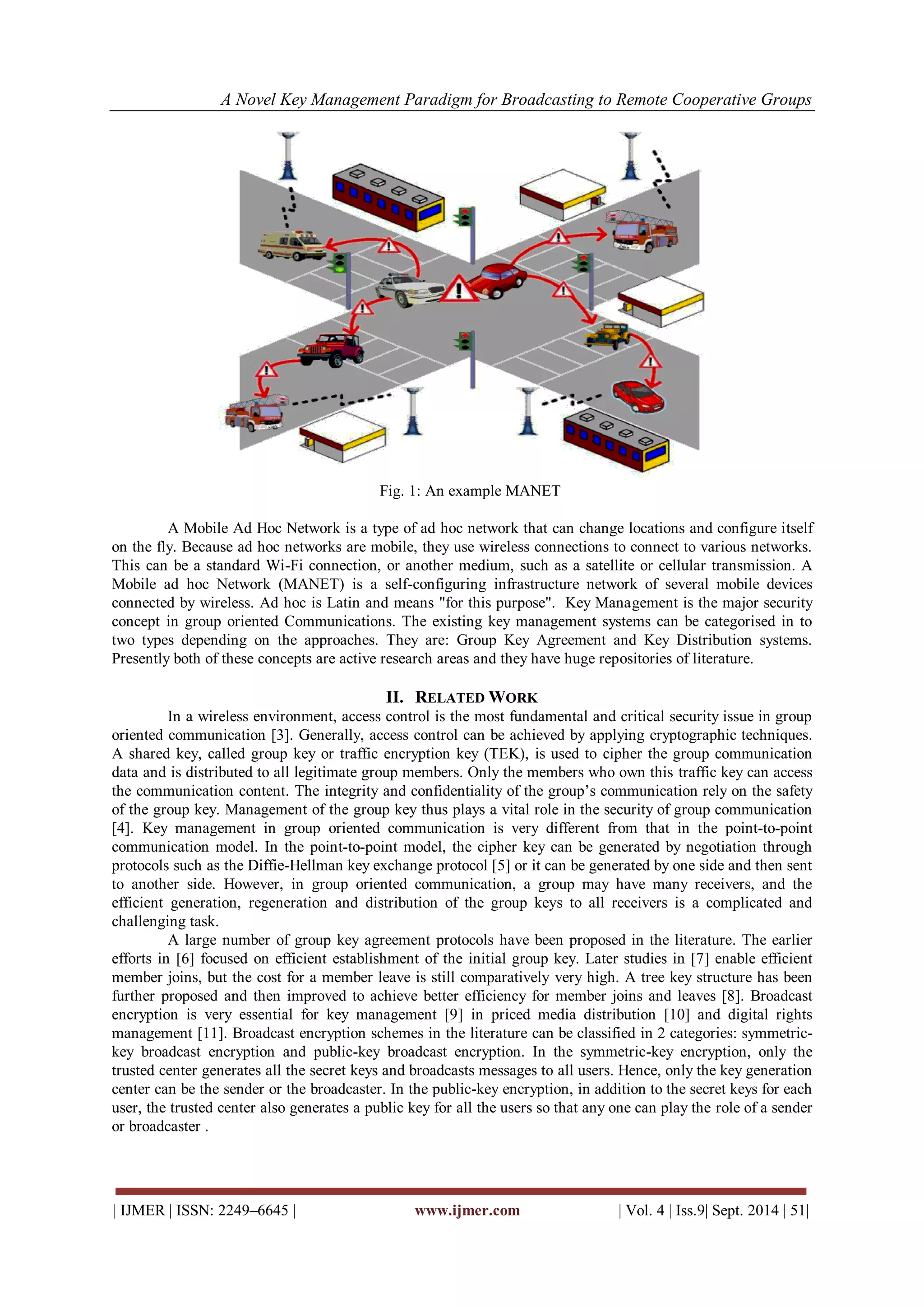 A Novel Key Management Paradigm for Broadcasting to Remote Cooperative Groups

Fig. 1: An example MANET

A Mobile Ad Hoc Network is a type of ad hoc network that can change locations and configure itself on the fly. Because ad hoc networks are mobile, they use wireless connections to connect to various networks. This can be a standard Wi-Fi connection, or another medium, such as a satellite or cellular transmission. A Mobile ad hoc Network (MANET) is a self-configuring infrastructure network of several mobile devices connected by wireless. Ad hoc is Latin and means "for this purpose". Key Management is the major security concept in group oriented Communications. The existing key management systems can be categorised in to two types depending on the approaches. They are: Group Key Agreement and Key Distribution systems. Presently both of these concepts are active research areas and they have huge repositories of literature.

II. RELATED WORK

In a wireless environment, access control is the most fundamental and critical security issue in group oriented communication [3]. Generally, access control can be achieved by applying cryptographic techniques. A shared key, called group key or traffic encryption key (TEK), is used to cipher the group communication data and is distributed to all legitimate group members. Only the members who own this traffic key can access the communication content. The integrity and confidentiality of the group's communication rely on the safety of the group key. Management of the group key thus plays a vital role in the security of group communication [4]. Key management in group oriented communication is very different from that in the point-to-point communication model. In the point-to-point model, the cipher key can be generated by negotiation through protocols such as the Diffie-Hellman key exchange protocol [5] or it can be generated by one side and then sent to another side. However, in group oriented communication, a group may have many receivers, and the efficient generation, regeneration and distribution of the group keys to all receivers is a complicated and challenging task.

A large number of group key agreement protocols have been proposed in the literature. The earlier efforts in [6] focused on efficient establishment of the initial group key. Later studies in [7] enable efficient member joins, but the cost for a member leave is still comparatively very high. A tree key structure has been further proposed and then improved to achieve better efficiency for member joins and leaves [8]. Broadcast encryption is very essential for key management [9] in priced media distribution [10] and digital rights management [11]. Broadcast encryption schemes in the literature can be classified in 2 categories: symmetric-key broadcast encryption and public-key broadcast encryption. In the symmetric-key encryption, only the trusted center generates all the secret keys and broadcasts messages to all users. Hence, only the key generation center can be the sender or the broadcaster. In the public-key encryption, in addition to the secret keys for each user, the trusted center also generates a public key for all the users so that any one can play the role of a sender or broadcaster .

| IJMER | ISSN: 2249–6645 | www.ijmer.com | Vol. 4 | Iss.9| Sept. 2014 | 51|