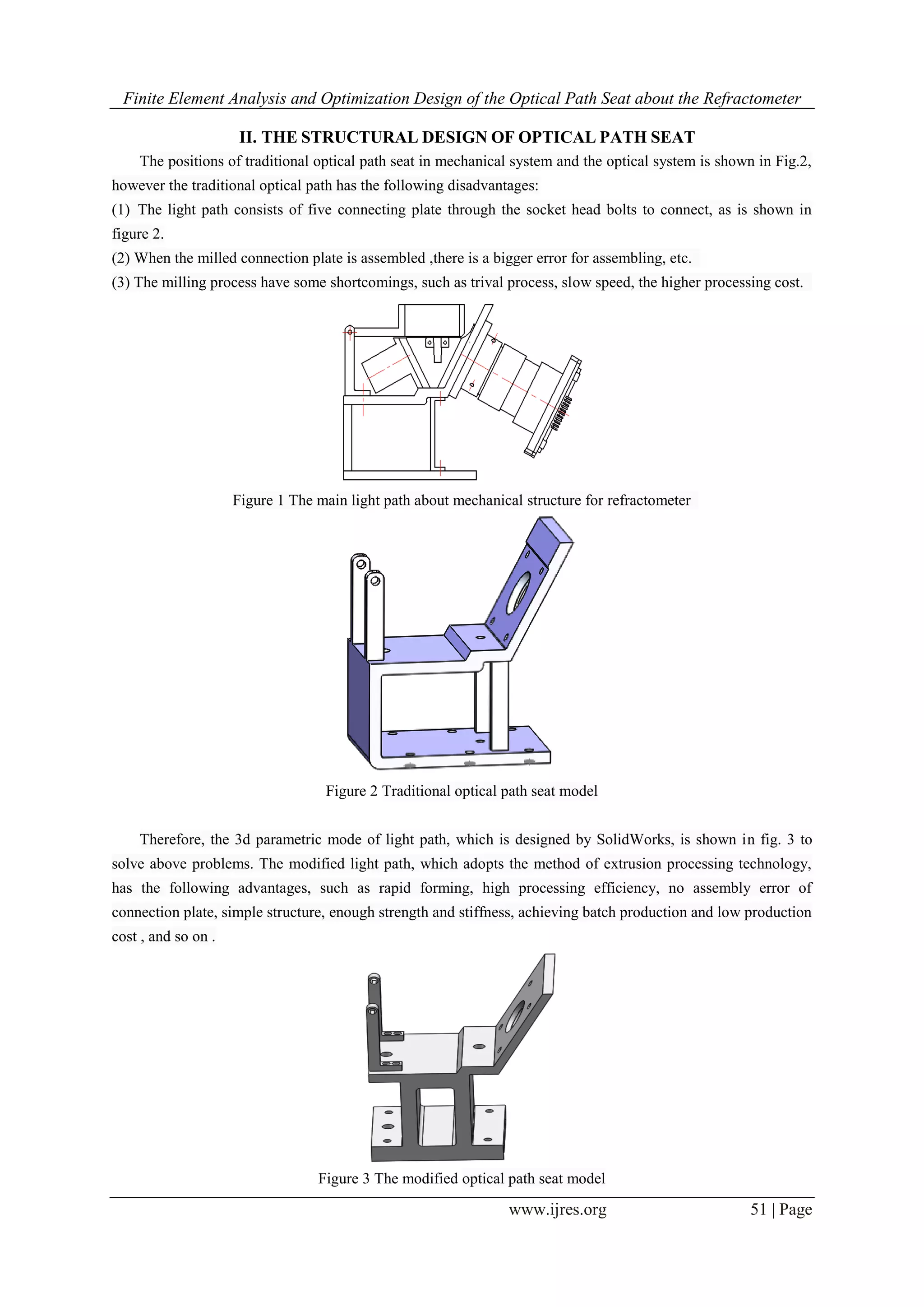 Finite Element Analysis and Optimization Design of the Optical Path Seat about the Refractometer

II. THE STRUCTURAL DESIGN OF OPTICAL PATH SEAT

The positions of traditional optical path seat in mechanical system and the optical system is shown in Fig.2, however the traditional optical path has the following disadvantages:
(1) The light path consists of five connecting plate through the socket head bolts to connect, as is shown in figure 2.
(2) When the milled connection plate is assembled ,there is a bigger error for assembling, etc.
(3) The milling process have some shortcomings, such as trival process, slow speed, the higher processing cost.

Figure 1 The main light path about mechanical structure for refractometer

Figure 2 Traditional optical path seat model

Therefore, the 3d parametric mode of light path, which is designed by SolidWorks, is shown in fig. 3 to solve above problems. The modified light path, which adopts the method of extrusion processing technology, has the following advantages, such as rapid forming, high processing efficiency, no assembly error of connection plate, simple structure, enough strength and stiffness, achieving batch production and low production cost , and so on .

Figure 3 The modified optical path seat model

www.ijres.org 51 | Page