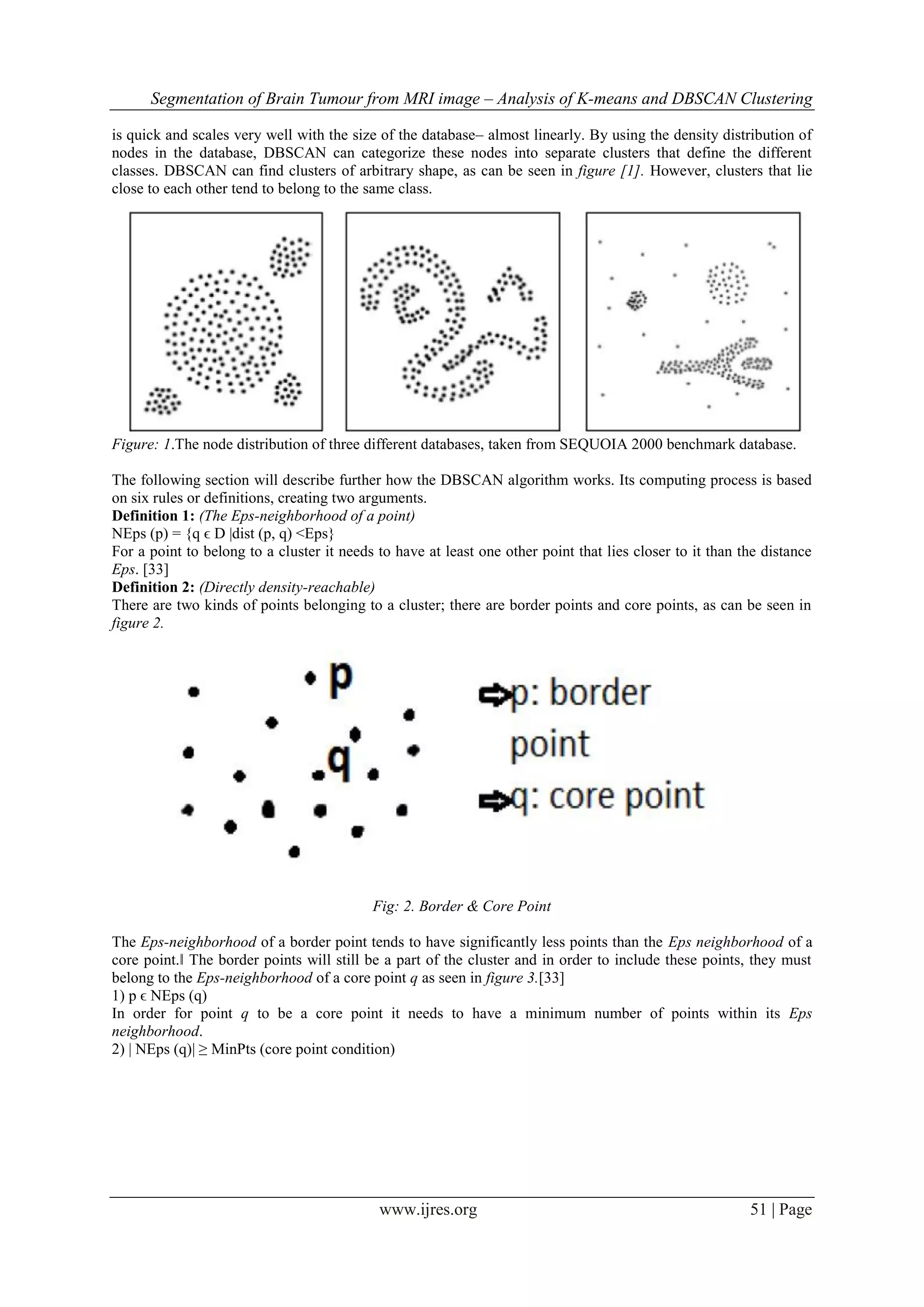 Segmentation of Brain Tumour from MRI image – Analysis of K-means and DBSCAN Clustering

is quick and scales very well with the size of the database– almost linearly. By using the density distribution of nodes in the database, DBSCAN can categorize these nodes into separate clusters that define the different classes. DBSCAN can find clusters of arbitrary shape, as can be seen in figure [1]. However, clusters that lie close to each other tend to belong to the same class.

Figure: 1.The node distribution of three different databases, taken from SEQUOIA 2000 benchmark database.

The following section will describe further how the DBSCAN algorithm works. Its computing process is based on six rules or definitions, creating two arguments.
Definition 1: (The Eps-neighborhood of a point)
NEps (p) = {q ϵ D |dist (p, q) <Eps}
For a point to belong to a cluster it needs to have at least one other point that lies closer to it than the distance Eps. [33]
Definition 2: (Directly density-reachable)
There are two kinds of points belonging to a cluster; there are border points and core points, as can be seen in figure 2.

p
q
p: border point
q: core point

Fig: 2. Border & Core Point

The Eps-neighborhood of a border point tends to have significantly less points than the Eps neighborhood of a core point.‖ The border points will still be a part of the cluster and in order to include these points, they must belong to the Eps-neighborhood of a core point q as seen in figure 3.[33]
1) p ϵ NEps (q)
In order for point q to be a core point it needs to have a minimum number of points within its Eps neighborhood.
2) | NEps (q)| ≥ MinPts (core point condition)

www.ijres.org 51 | Page