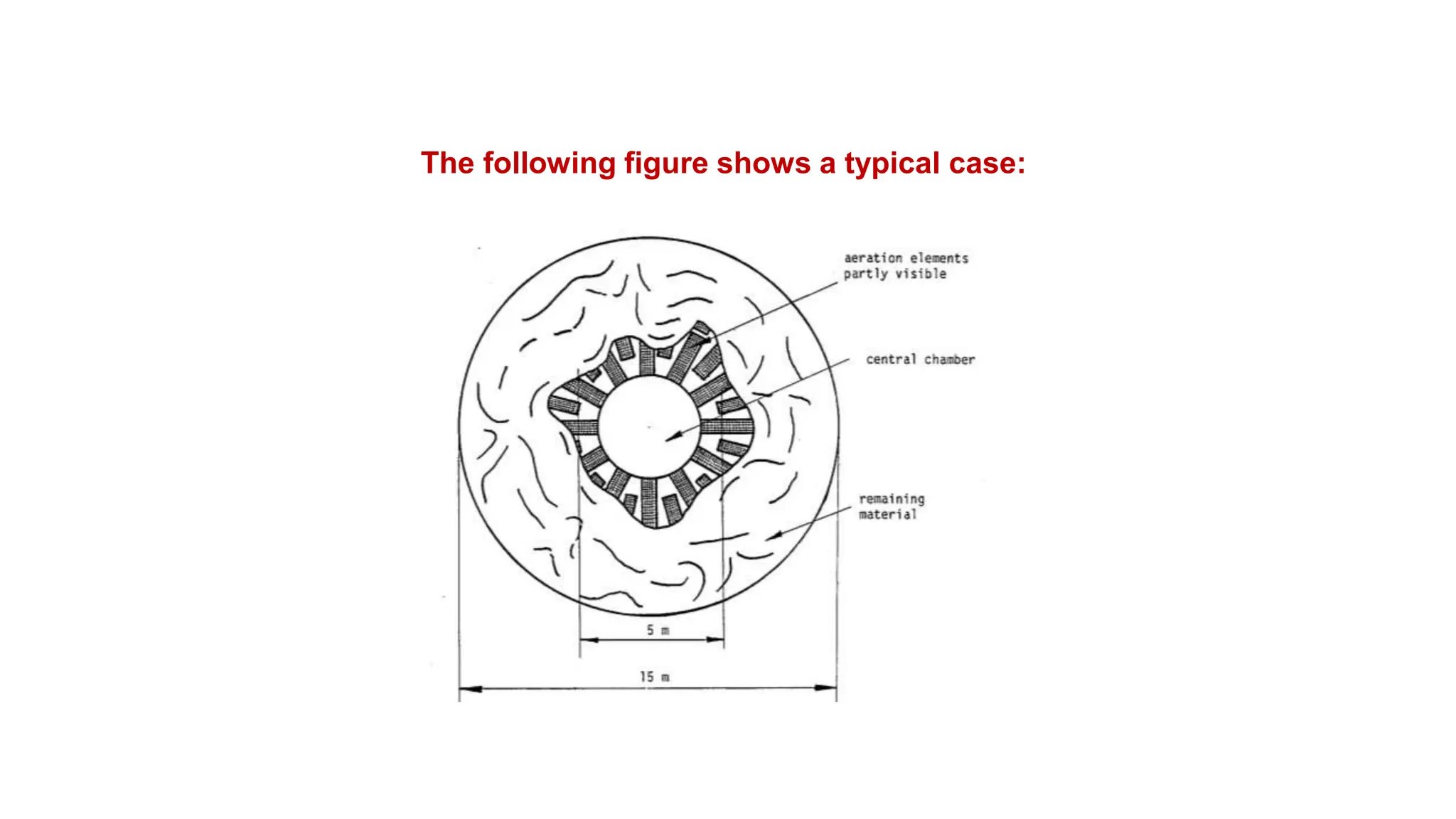 The following figure shows a typical case:

aeration elements partly visible

central chamber

remaining material

5 m

15 m