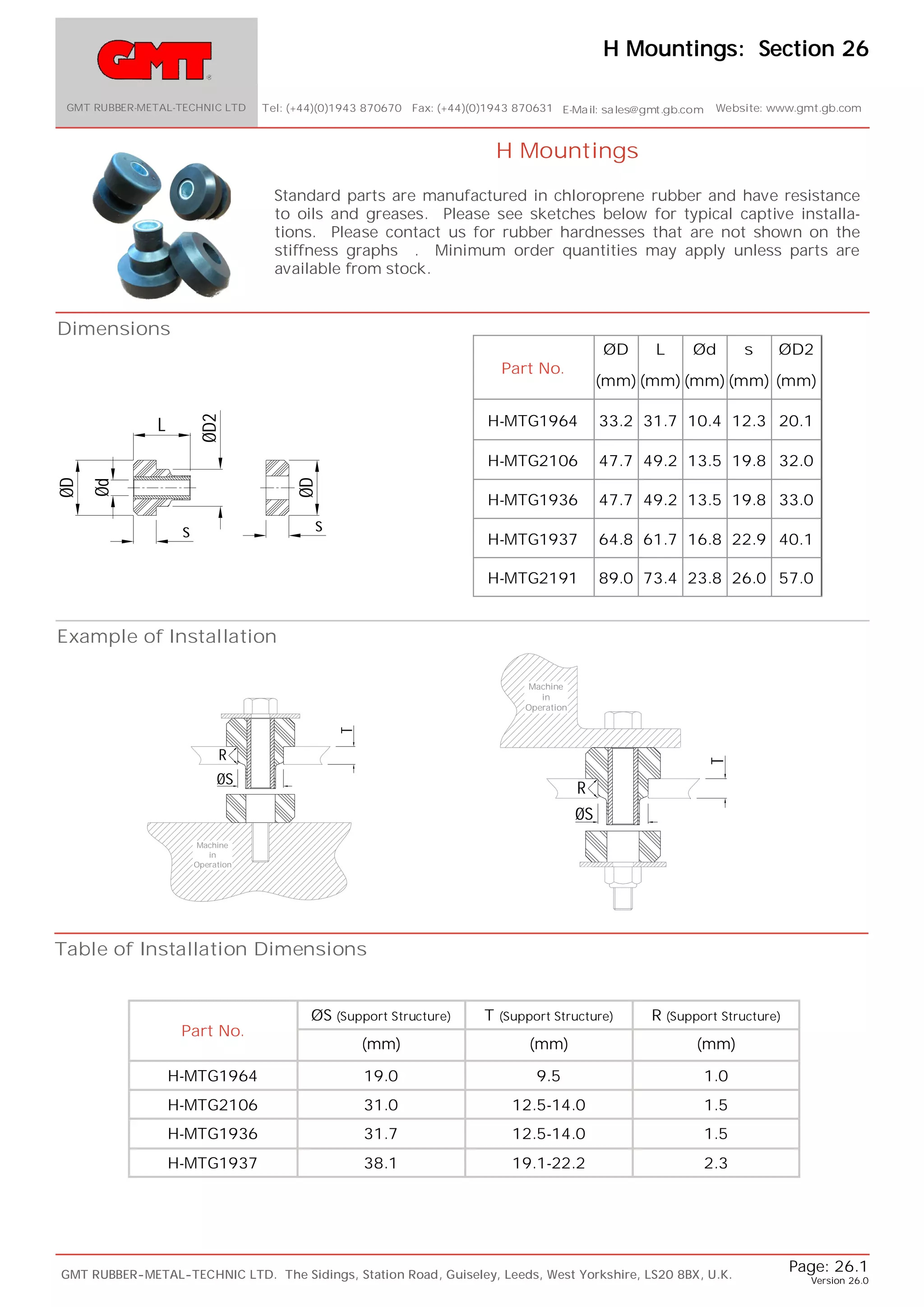 GMT

GMT RUBBER-METAL-TECHNIC LTD

H Mountings: Section 26

Tel: (+44)(0)1943 870670 Fax: (+44)(0)1943 870631 E-Mail: sales@gmt.gb.com Website: www.gmt.gb.com

H Mountings

Standard parts are manufactured in chloroprene rubber and have resistance to oils and greases. Please see sketches below for typical captive installations. Please contact us for rubber hardnesses that are not shown on the stiffness graphs . Minimum order quantities may apply unless parts are available from stock.

Dimensions

L ØD2 ØD Ød s ØD s

| Part No. | ØD (mm) | L (mm) | Ød (mm) | s (mm) | ØD2 (mm) |
|---|---|---|---|---|---|
| H-MTG1964 | 33.2 | 31.7 | 10.4 | 12.3 | 20.1 |
| H-MTG2106 | 47.7 | 49.2 | 13.5 | 19.8 | 32.0 |
| H-MTG1936 | 47.7 | 49.2 | 13.5 | 19.8 | 33.0 |
| H-MTG1937 | 64.8 | 61.7 | 16.8 | 22.9 | 40.1 |
| H-MTG2191 | 89.0 | 73.4 | 23.8 | 26.0 | 57.0 |

Example of Installation

T R ØS Machine in Operation

Machine in Operation T R ØS

Table of Installation Dimensions

| Part No. | ØS (Support Structure) (mm) | T (Support Structure) (mm) | R (Support Structure) (mm) |
|---|---|---|---|
| H-MTG1964 | 19.0 | 9.5 | 1.0 |
| H-MTG2106 | 31.0 | 12.5-14.0 | 1.5 |
| H-MTG1936 | 31.7 | 12.5-14.0 | 1.5 |
| H-MTG1937 | 38.1 | 19.1-22.2 | 2.3 |

GMT RUBBER-METAL-TECHNIC LTD. The Sidings, Station Road, Guiseley, Leeds, West Yorkshire, LS20 8BX, U.K.

Page: 26.1
Version 26.0