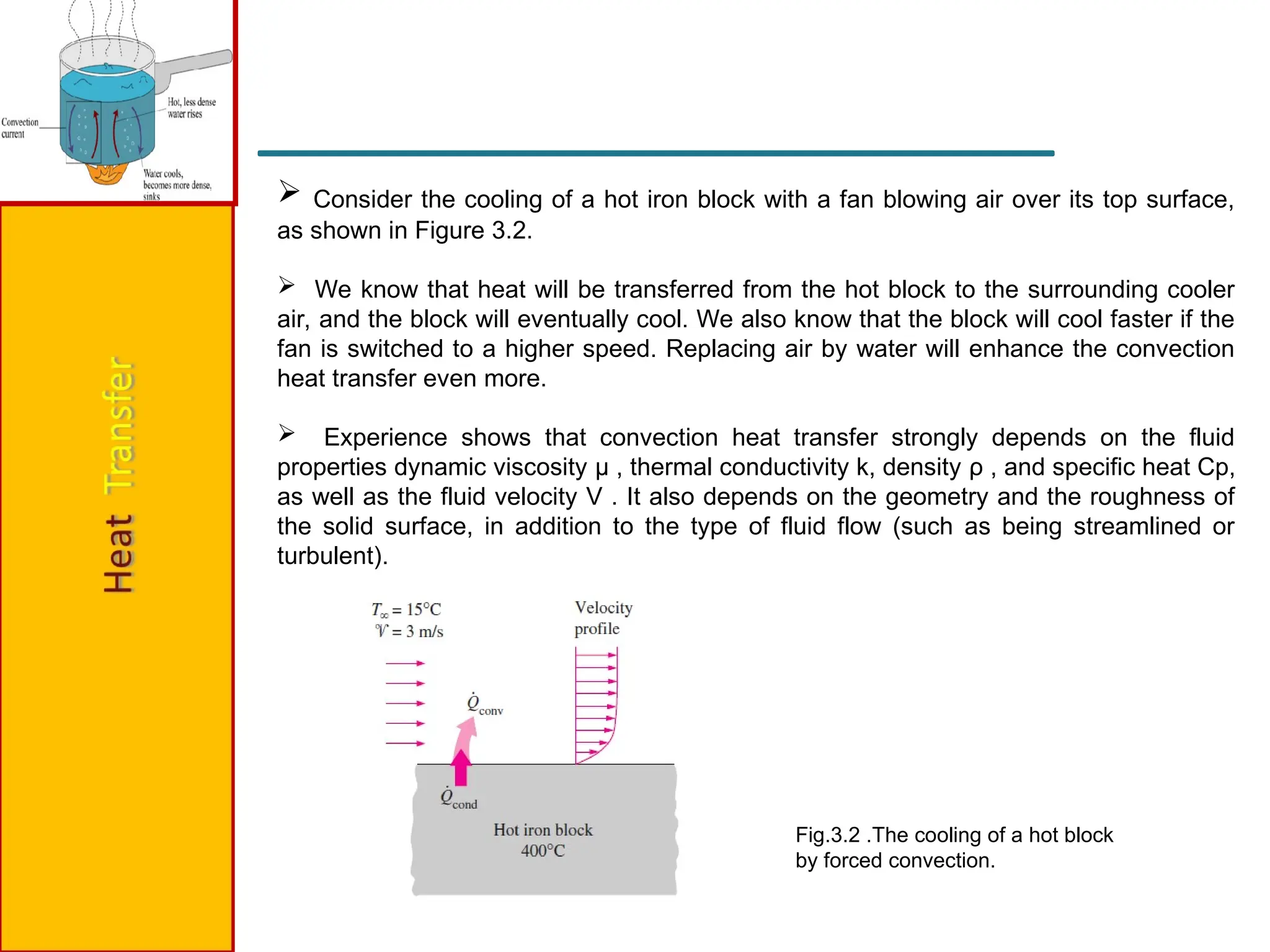 Convection current

Hot, less dense water rises

Water cools, becomes more dense, sinks

Heat Transfer

➢ Consider the cooling of a hot iron block with a fan blowing air over its top surface, as shown in Figure 3.2.

➢ We know that heat will be transferred from the hot block to the surrounding cooler air, and the block will eventually cool. We also know that the block will cool faster if the fan is switched to a higher speed. Replacing air by water will enhance the convection heat transfer even more.

➢ Experience shows that convection heat transfer strongly depends on the fluid properties dynamic viscosity μ , thermal conductivity k, density ρ , and specific heat Cp, as well as the fluid velocity V . It also depends on the geometry and the roughness of the solid surface, in addition to the type of fluid flow (such as being streamlined or turbulent).

$T_\infty = 15°C$
$\mathcal{V} = 3$ m/s

Velocity profile

$\dot{Q}_{conv}$

$\dot{Q}_{cond}$

Hot iron block
400°C

Fig.3.2 .The cooling of a hot block by forced convection.