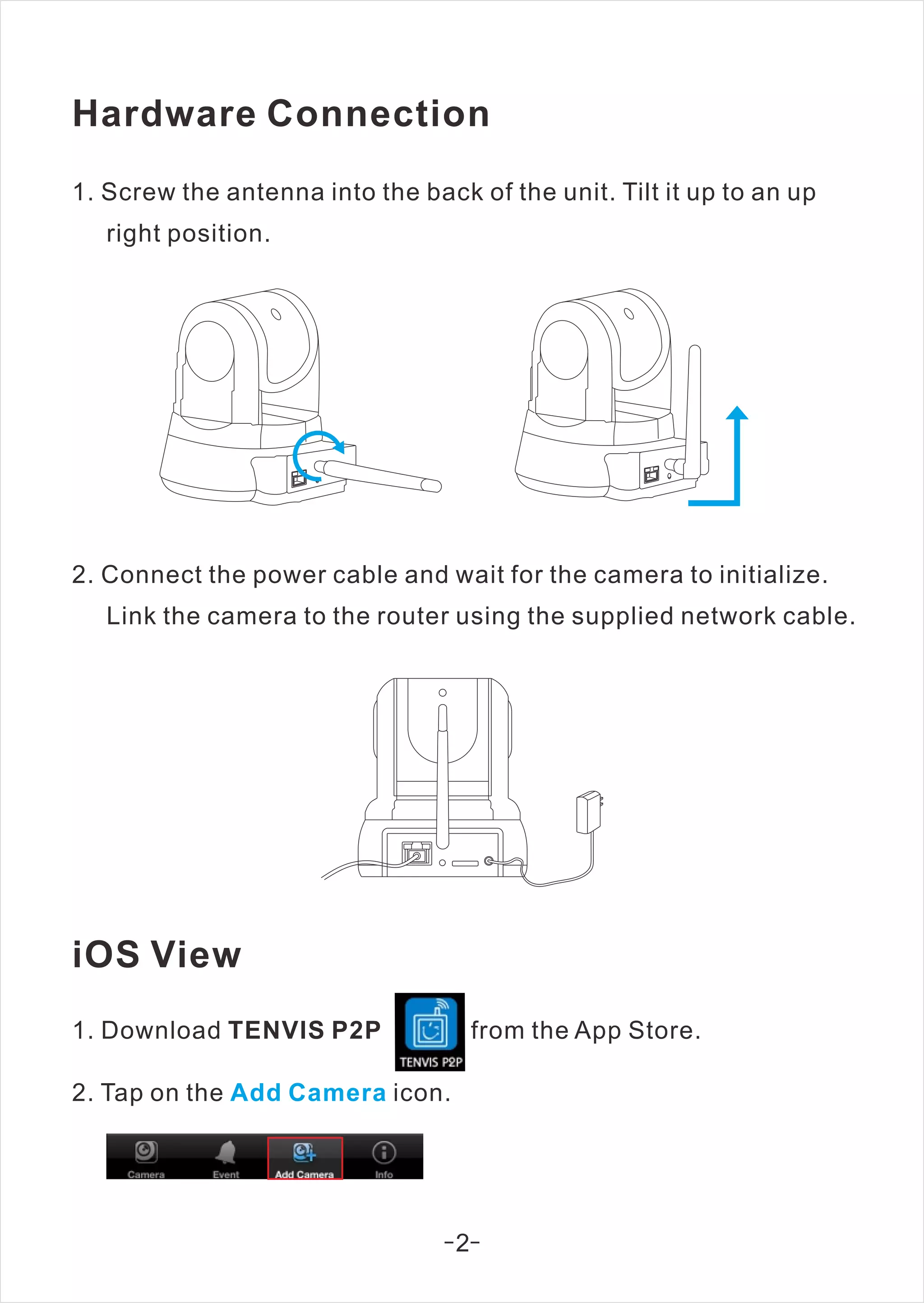 Hardware Connection

1. Screw the antenna into the back of the unit. Tilt it up to an up right position.

2. Connect the power cable and wait for the camera to initialize. Link the camera to the router using the supplied network cable.

iOS View

1. Download TENVIS P2P TENVIS P2P from the App Store.

2. Tap on the Add Camera icon.

Camera Event Add Camera Info

-2-