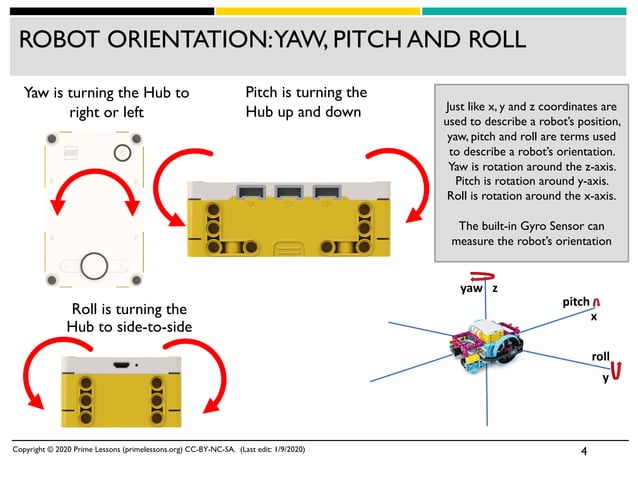 ROBOT ORIENTATION: YAW, PITCH AND ROLL

Yaw is turning the Hub to right or left

Pitch is turning the Hub up and down

Just like x, y and z coordinates are used to describe a robot's position, yaw, pitch and roll are terms used to describe a robot's orientation. Yaw is rotation around the z-axis. Pitch is rotation around y-axis. Roll is rotation around the x-axis.

The built-in Gyro Sensor can measure the robot's orientation

Roll is turning the Hub to side-to-side

yaw z

pitch

x

roll

y

Copyright © 2020 Prime Lessons (primelessons.org) CC-BY-NC-SA. (Last edit: 1/9/2020)

4