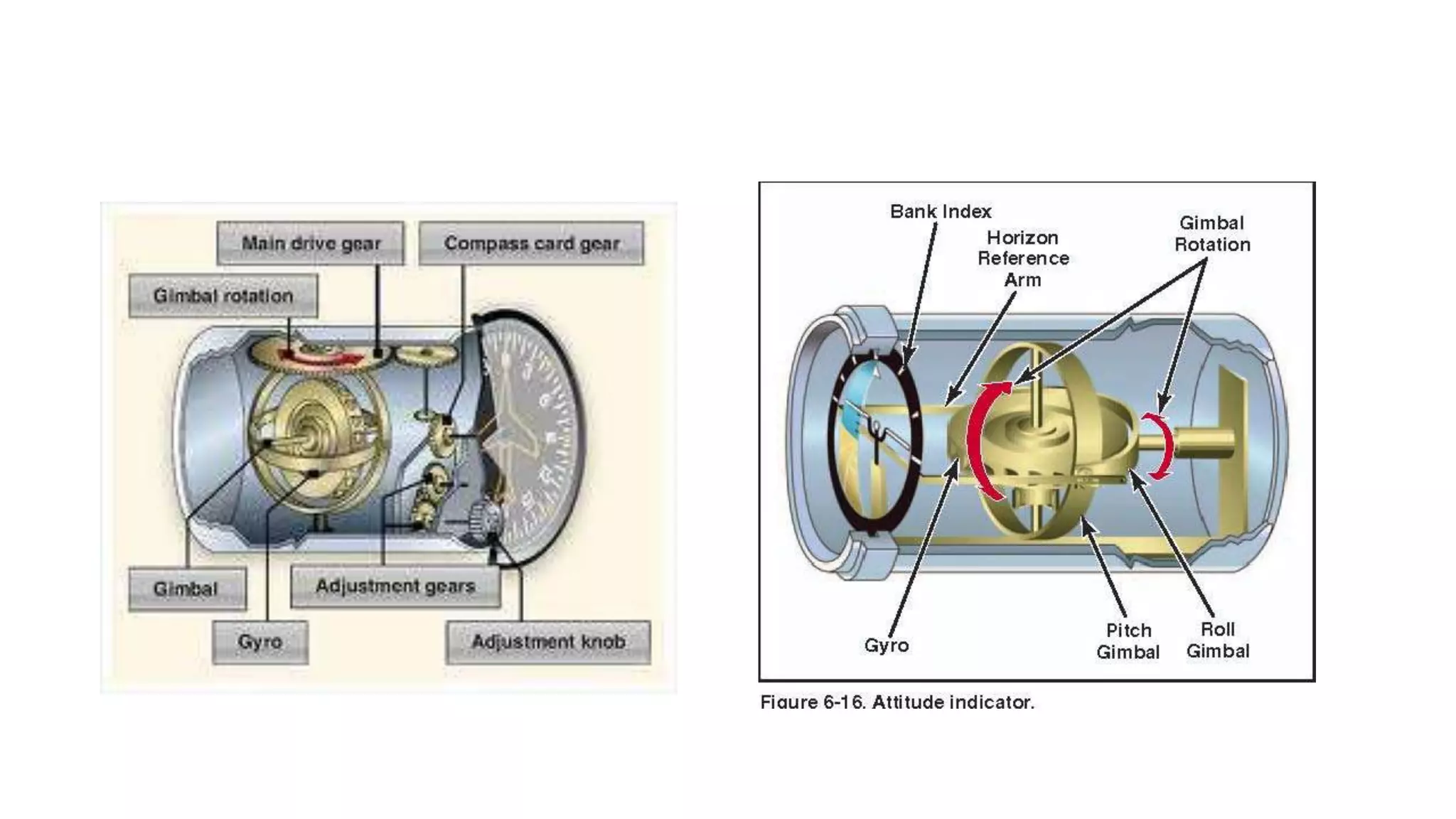 Main drive gear

Compass card gear

Gimbal rotation

Gimbal

Adjustment gears

Gyro

Adjustment knob

Bank Index

Horizon Reference Arm

Gimbal Rotation

Gyro

Pitch Gimbal

Roll Gimbal

Figure 6-16. Attitude indicator.