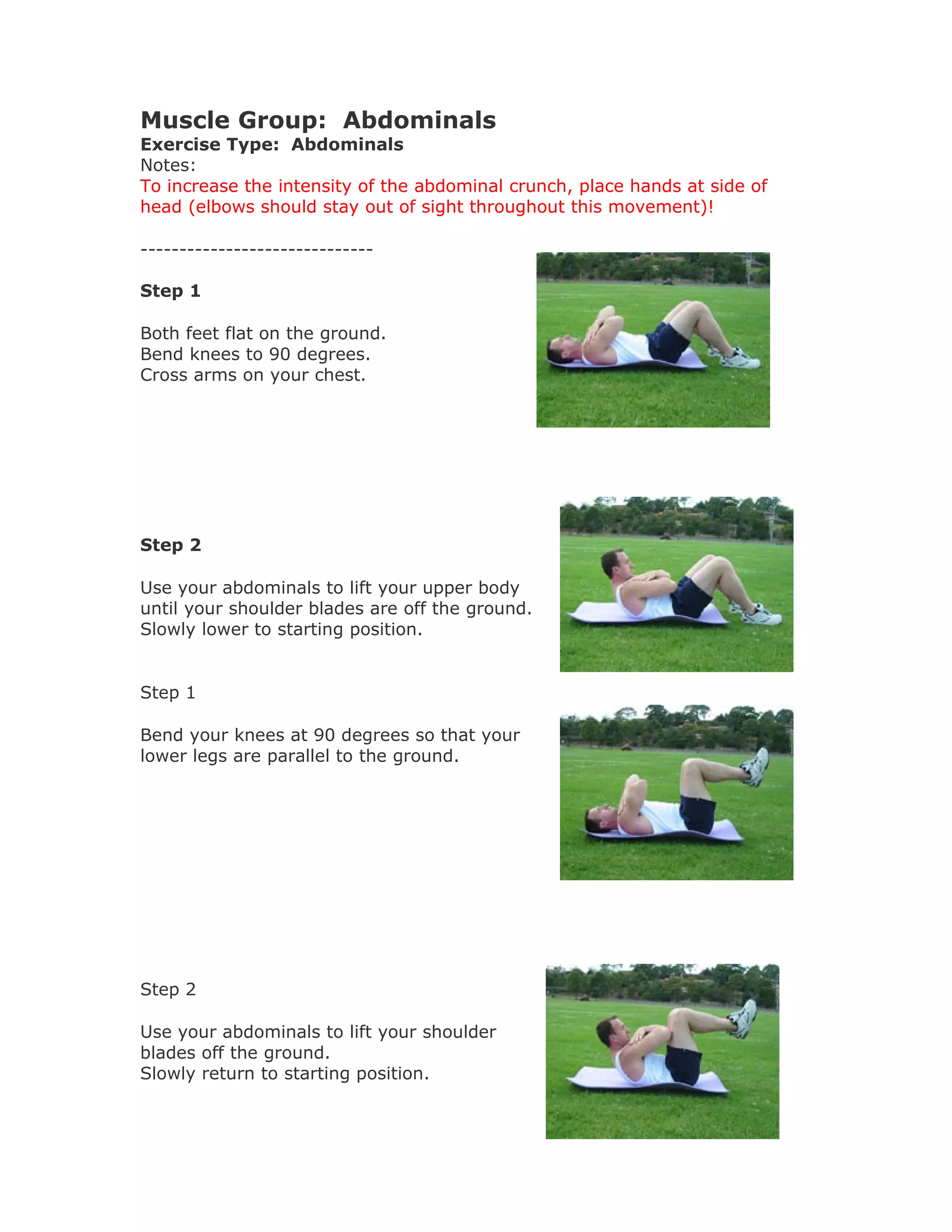 Muscle Group: Abdominals
Exercise Type: Abdominals
Notes:
To increase the intensity of the abdominal crunch, place hands at side of head (elbows should stay out of sight throughout this movement)!

------------------------------

Step 1

Both feet flat on the ground.
Bend knees to 90 degrees.
Cross arms on your chest.

Step 2

Use your abdominals to lift your upper body until your shoulder blades are off the ground.
Slowly lower to starting position.

Step 1

Bend your knees at 90 degrees so that your lower legs are parallel to the ground.

Step 2

Use your abdominals to lift your shoulder blades off the ground.
Slowly return to starting position.