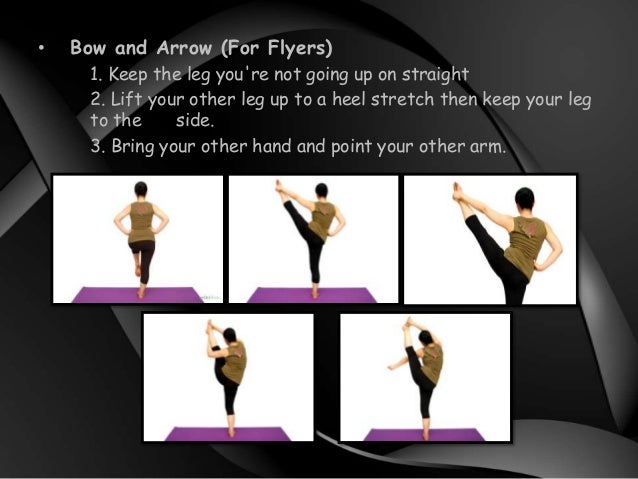 • Bow and Arrow (For Flyers)

1. Keep the leg you're not going up on straight

2. Lift your other leg up to a heel stretch then keep your leg to the side.

3. Bring your other hand and point your other arm.