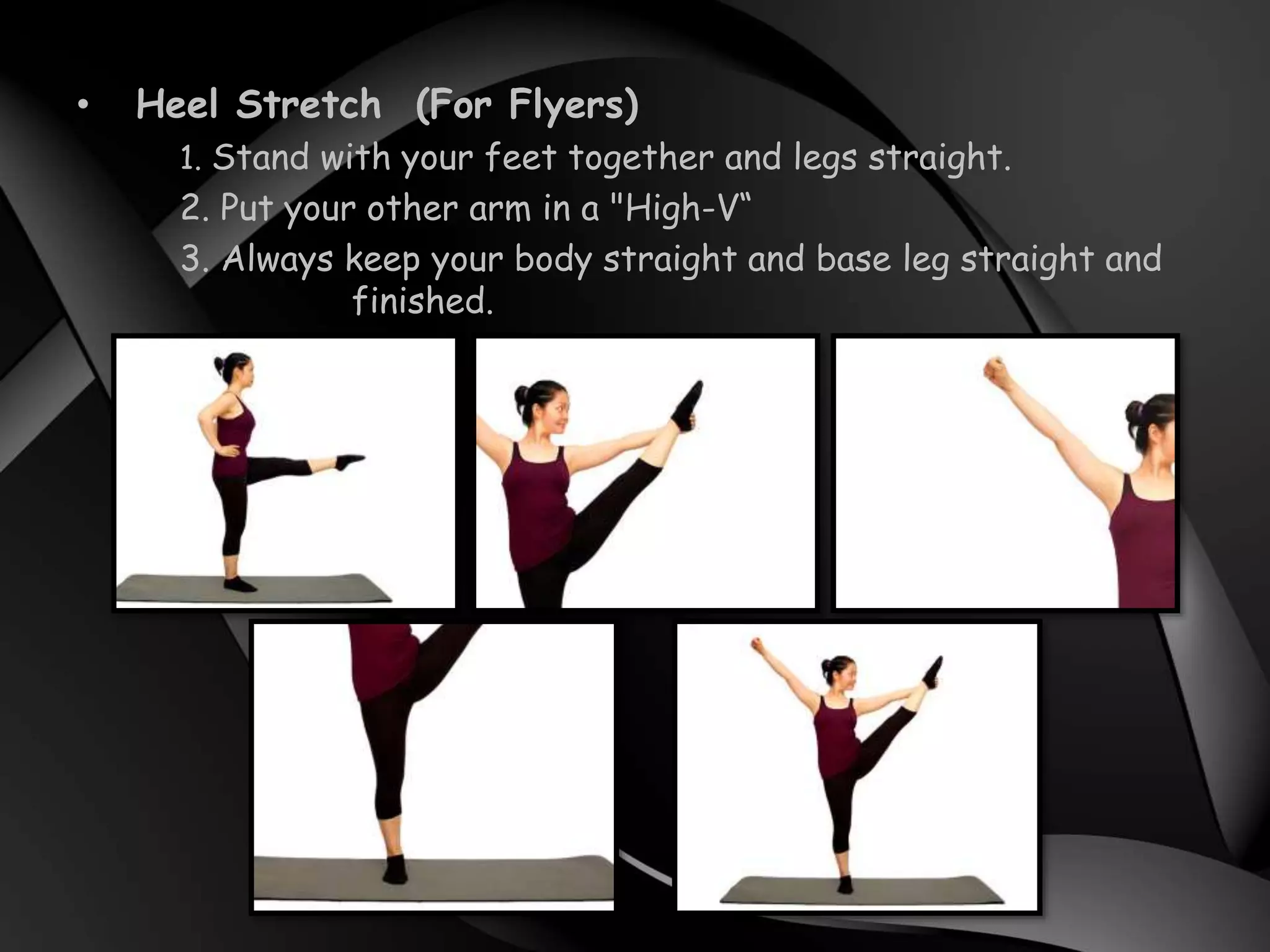 • Heel Stretch (For Flyers)

1. Stand with your feet together and legs straight.

2. Put your other arm in a "High-V“

3. Always keep your body straight and base leg straight and finished.