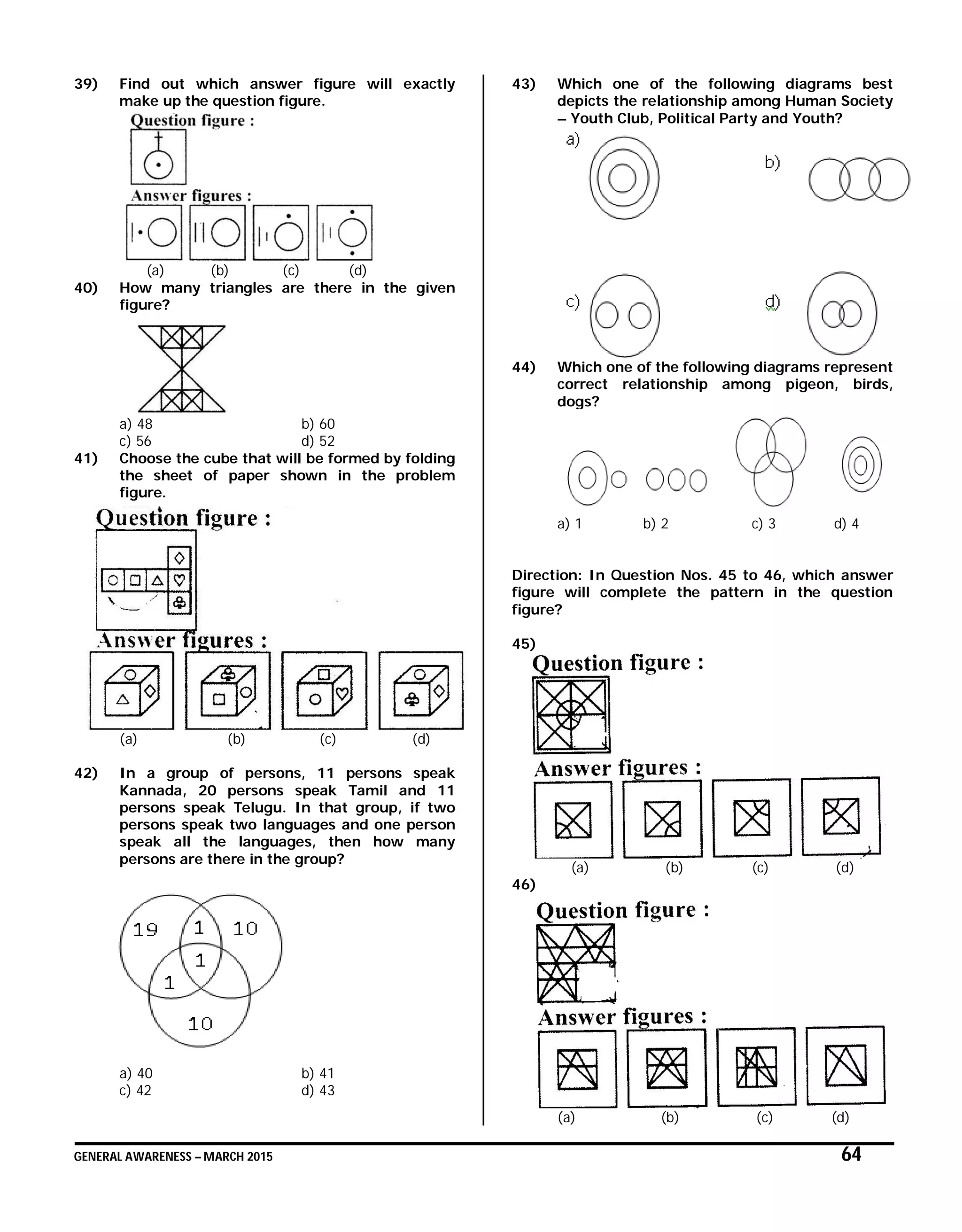 39) Find out which answer figure will exactly make up the question figure.

Question figure :

Answer figures :

(a) (b) (c) (d)

40) How many triangles are there in the given figure?

a) 48 b) 60
c) 56 d) 52

41) Choose the cube that will be formed by folding the sheet of paper shown in the problem figure.

Question figure :

Answer figures :

(a) (b) (c) (d)

42) In a group of persons, 11 persons speak Kannada, 20 persons speak Tamil and 11 persons speak Telugu. In that group, if two persons speak two languages and one person speak all the languages, then how many persons are there in the group?

19 1 10 1 1 10

a) 40 b) 41
c) 42 d) 43

43) Which one of the following diagrams best depicts the relationship among Human Society – Youth Club, Political Party and Youth?

a) b) c) d)

44) Which one of the following diagrams represent correct relationship among pigeon, birds, dogs?

a) 1 b) 2 c) 3 d) 4

Direction: In Question Nos. 45 to 46, which answer figure will complete the pattern in the question figure?

45)
Question figure :

Answer figures :

(a) (b) (c) (d)

46)
Question figure :

Answer figures :

(a) (b) (c) (d)

GENERAL AWARENESS – MARCH 2015 64