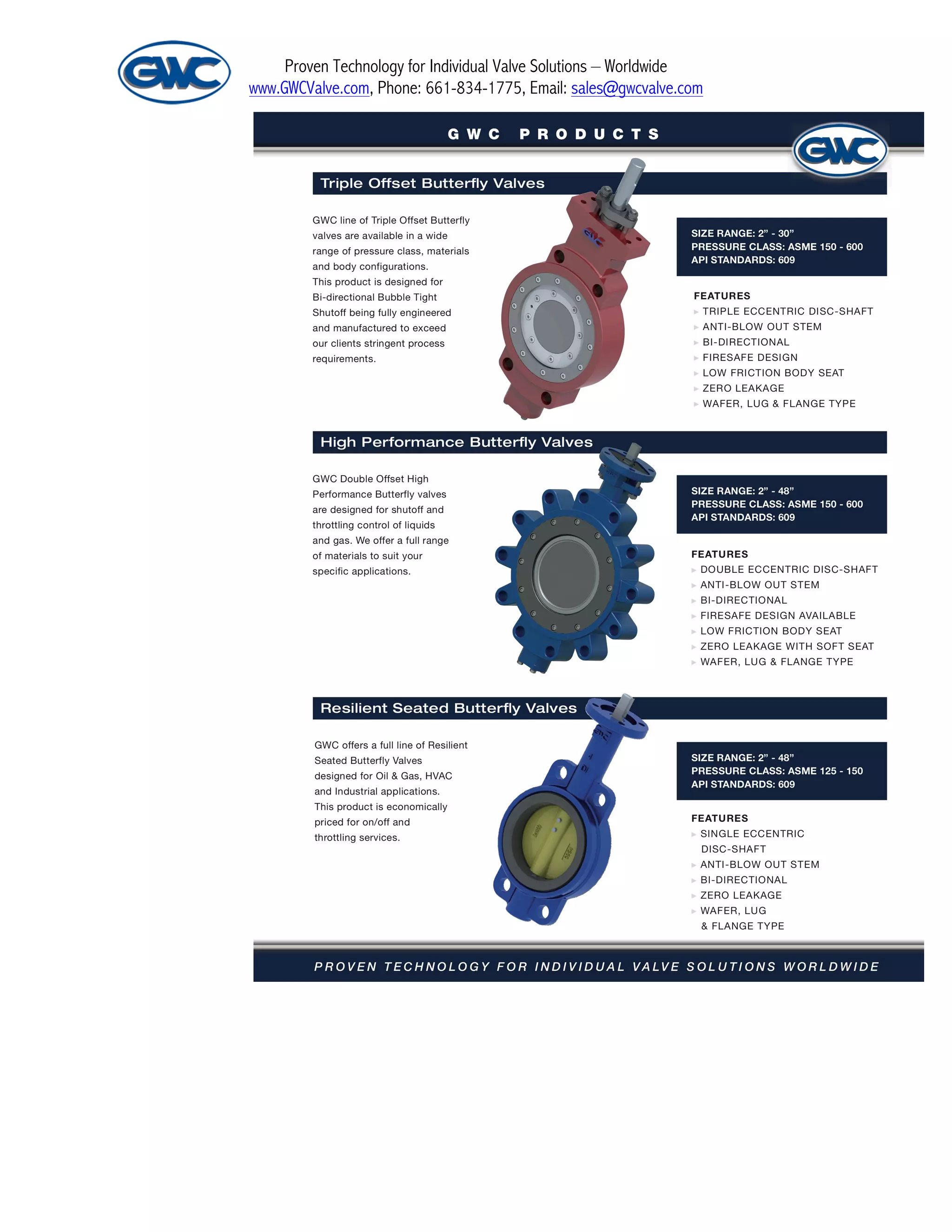 GWC

Proven Technology for Individual Valve Solutions – Worldwide
www.GWCValve.com, Phone: 661-834-1775, Email: sales@gwcvalve.com

GWC PRODUCTS

GWC

Triple Offset Butterfly Valves

GWC line of Triple Offset Butterfly valves are available in a wide range of pressure class, materials and body configurations. This product is designed for Bi-directional Bubble Tight Shutoff being fully engineered and manufactured to exceed our clients stringent process requirements.

SIZE RANGE: 2” - 30”
PRESSURE CLASS: ASME 150 - 600
API STANDARDS: 609

FEATURES
TRIPLE ECCENTRIC DISC-SHAFT
ANTI-BLOW OUT STEM
BI-DIRECTIONAL
FIRESAFE DESIGN
LOW FRICTION BODY SEAT
ZERO LEAKAGE
WAFER, LUG & FLANGE TYPE

High Performance Butterfly Valves

GWC Double Offset High Performance Butterfly valves are designed for shutoff and throttling control of liquids and gas. We offer a full range of materials to suit your specific applications.

SIZE RANGE: 2” - 48”
PRESSURE CLASS: ASME 150 - 600
API STANDARDS: 609

FEATURES
DOUBLE ECCENTRIC DISC-SHAFT
ANTI-BLOW OUT STEM
BI-DIRECTIONAL
FIRESAFE DESIGN AVAILABLE
LOW FRICTION BODY SEAT
ZERO LEAKAGE WITH SOFT SEAT
WAFER, LUG & FLANGE TYPE

Resilient Seated Butterfly Valves

GWC offers a full line of Resilient Seated Butterfly Valves designed for Oil & Gas, HVAC and Industrial applications. This product is economically priced for on/off and throttling services.

SIZE RANGE: 2” - 48”
PRESSURE CLASS: ASME 125 - 150
API STANDARDS: 609

FEATURES
SINGLE ECCENTRIC DISC-SHAFT
ANTI-BLOW OUT STEM
BI-DIRECTIONAL
ZERO LEAKAGE
WAFER, LUG & FLANGE TYPE

PROVEN TECHNOLOGY FOR INDIVIDUAL VALVE SOLUTIONS WORLDWIDE