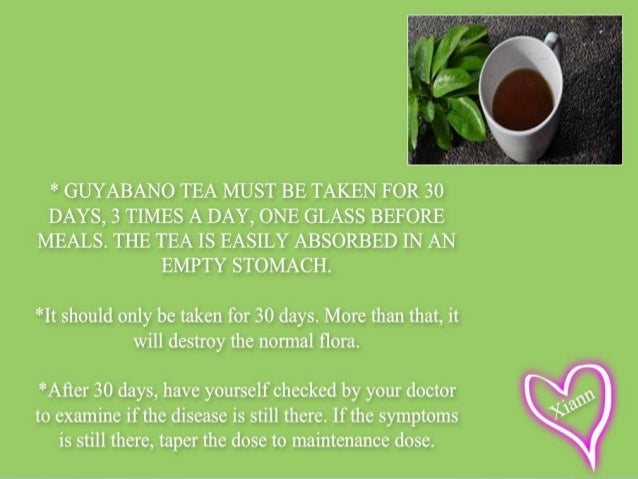 * GUYABANO TEA MUST BE TAKEN FOR 30 DAYS, 3 TIMES A DAY, ONE GLASS BEFORE MEALS. THE TEA IS EASILY ABSORBED IN AN EMPTY STOMACH.

*It should only be taken for 30 days. More than that, it will destroy the normal flora.

*After 30 days, have yourself checked by your doctor to examine if the disease is still there. If the symptoms is still there, taper the dose to maintenance dose.

Xiann