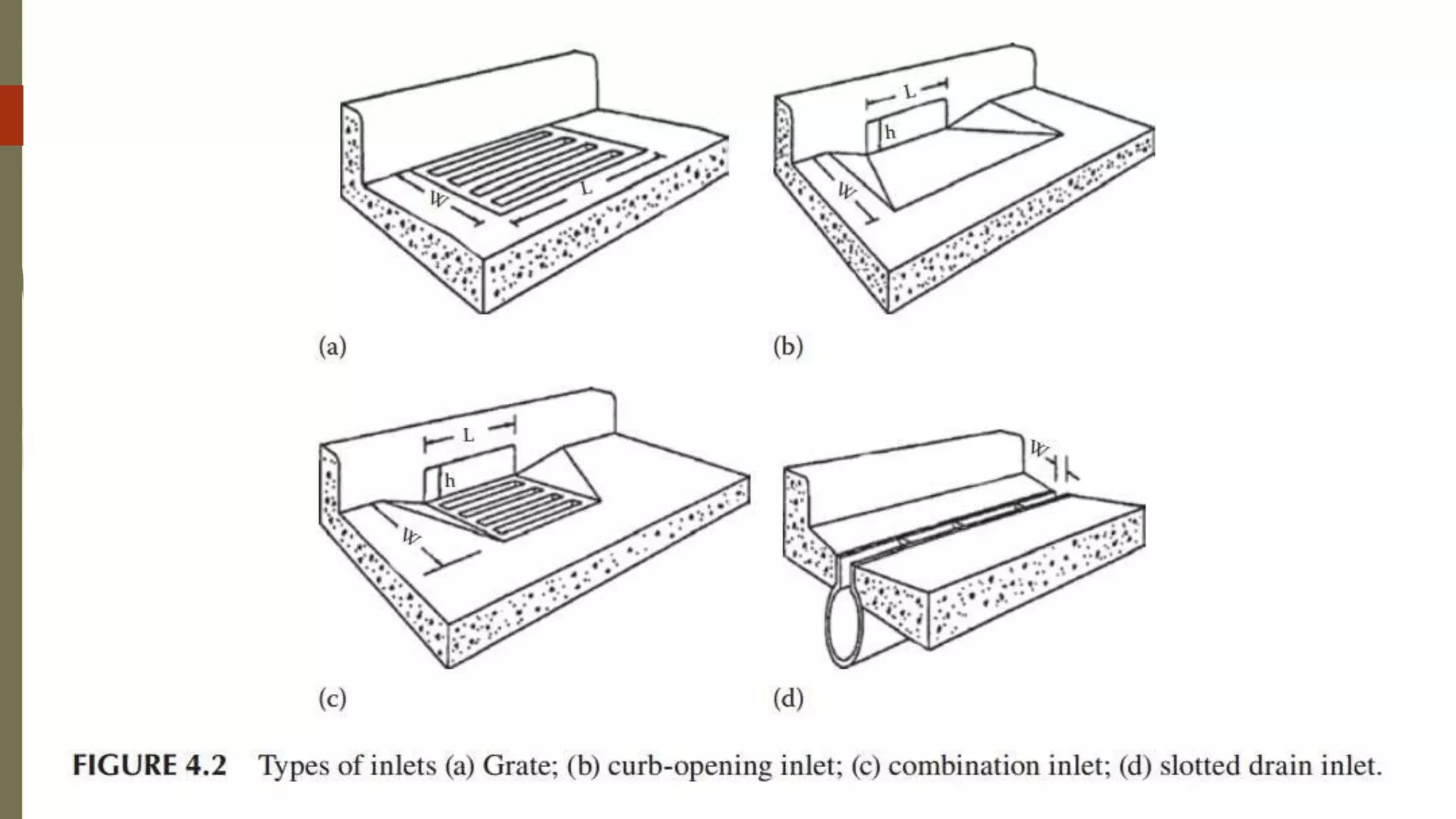 W
L
(a)

L
h
W
(b)

L
h
W
(c)

W
(d)

FIGURE 4.2 Types of inlets (a) Grate; (b) curb-opening inlet; (c) combination inlet; (d) slotted drain inlet.