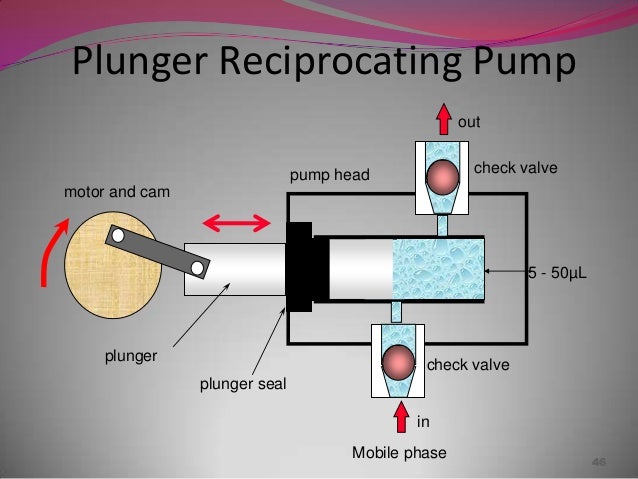 Plunger Reciprocating Pump

out

check valve

pump head

motor and cam

5 - 50µL

plunger

plunger seal

check valve

in

Mobile phase

46