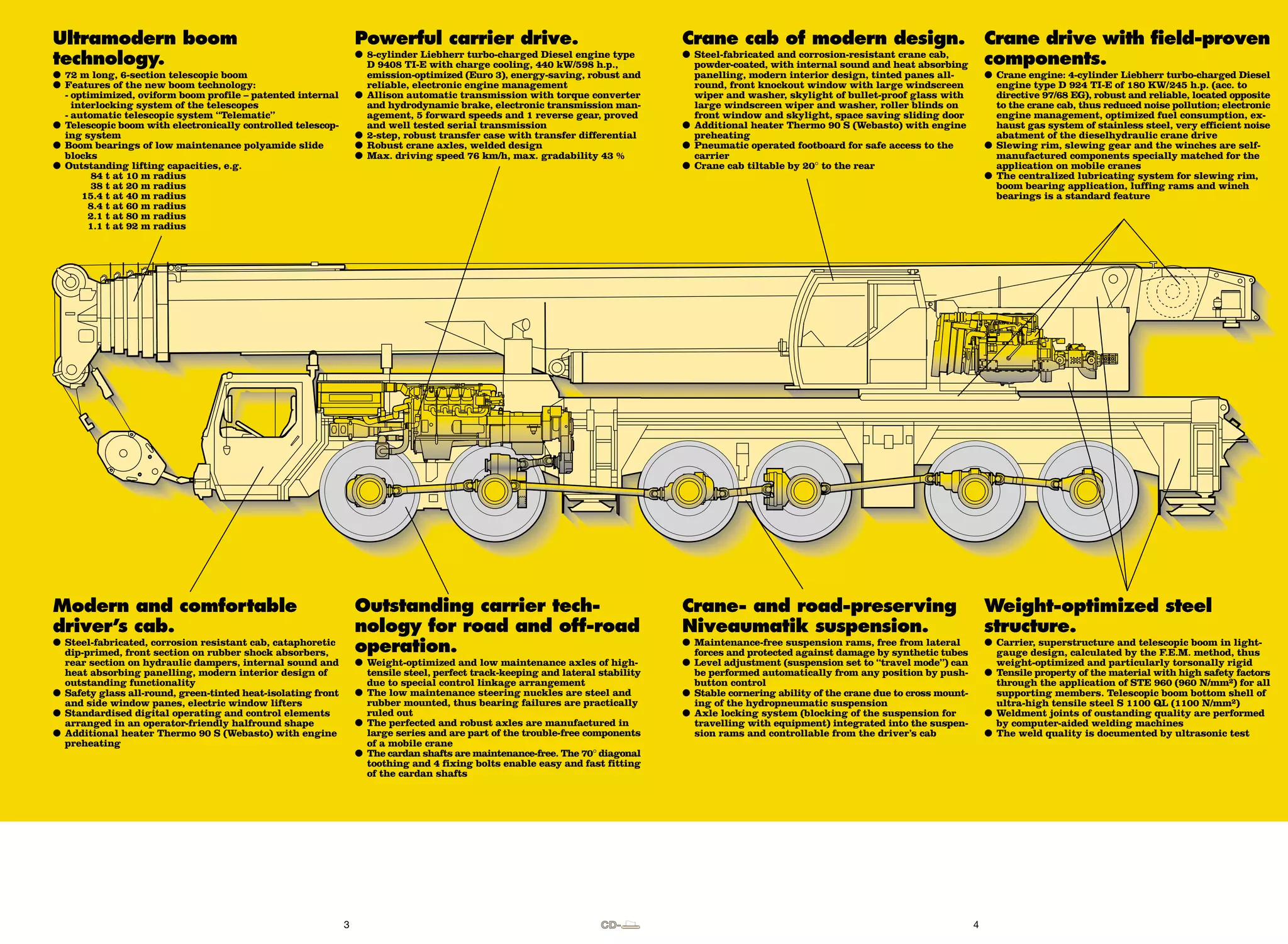 Ultramodern boom technology.
● 72 m long, 6-section telescopic boom
● Features of the new boom technology:
- optimimized, oviform boom profile – patented internal interlocking system of the telescopes
- automatic telescopic system "Telematic"
● Telescopic boom with electronically controlled telescoping system
● Boom bearings of low maintenance polyamide slide blocks
● Outstanding lifting capacities, e.g.
84 t at 10 m radius
38 t at 20 m radius
15.4 t at 40 m radius
8.4 t at 60 m radius
2.1 t at 80 m radius
1.1 t at 92 m radius

Powerful carrier drive.
● 8-cylinder Liebherr turbo-charged Diesel engine type D 9408 TI-E with charge cooling, 440 kW/598 h.p., emission-optimized (Euro 3), energy-saving, robust and reliable, electronic engine management
● Allison automatic transmission with torque converter and hydrodynamic brake, electronic transmission management, 5 forward speeds and 1 reverse gear, proved and well tested serial transmission
● 2-step, robust transfer case with transfer differential
● Robust crane axles, welded design
● Max. driving speed 76 km/h, max. gradability 43 %

Crane cab of modern design.
● Steel-fabricated and corrosion-resistant crane cab, powder-coated, with internal sound and heat absorbing panelling, modern interior design, tinted panes all-round, front knockout window with large windscreen wiper and washer, skylight of bullet-proof glass with large windscreen wiper and washer, roller blinds on front window and skylight, space saving sliding door
● Additional heater Thermo 90 S (Webasto) with engine preheating
● Pneumatic operated footboard for safe access to the carrier
● Crane cab tiltable by 20° to the rear

Crane drive with field-proven components.
● Crane engine: 4-cylinder Liebherr turbo-charged Diesel engine type D 924 TI-E of 180 KW/245 h.p. (acc. to directive 97/68 EG), robust and reliable, located opposite to the crane cab, thus reduced noise pollution; electronic engine management, optimized fuel consumption, exhaust gas system of stainless steel, very efficient noise abatment of the dieselhydraulic crane drive
● Slewing rim, slewing gear and the winches are self-manufactured components specially matched for the application on mobile cranes
● The centralized lubricating system for slewing rim, boom bearing application, luffing rams and winch bearings is a standard feature

Modern and comfortable driver's cab.
● Steel-fabricated, corrosion resistant cab, cataphoretic dip-primed, front section on rubber shock absorbers, rear section on hydraulic dampers, internal sound and heat absorbing panelling, modern interior design of outstanding functionality
● Safety glass all-round, green-tinted heat-isolating front and side window panes, electric window lifters
● Standardised digital operating and control elements arranged in an operator-friendly halfround shape
● Additional heater Thermo 90 S (Webasto) with engine preheating

Outstanding carrier technology for road and off-road operation.
● Weight-optimized and low maintenance axles of high-tensile steel, perfect track-keeping and lateral stability due to special control linkage arrangement
● The low maintenance steering nuckles are steel and rubber mounted, thus bearing failures are practically ruled out
● The perfected and robust axles are manufactured in large series and are part of the trouble-free components of a mobile crane
● The cardan shafts are maintenance-free. The 70° diagonal toothing and 4 fixing bolts enable easy and fast fitting of the cardan shafts

Crane- and road-preserving Niveaumatik suspension.
● Maintenance-free suspension rams, free from lateral forces and protected against damage by synthetic tubes
● Level adjustment (suspension set to "travel mode") can be performed automatically from any position by push-button control
● Stable cornering ability of the crane due to cross mounting of the hydropneumatic suspension
● Axle locking system (blocking of the suspension for travelling with equipment) integrated into the suspension rams and controllable from the driver's cab

Weight-optimized steel structure.
● Carrier, superstructure and telescopic boom in light-gauge design, calculated by the F.E.M. method, thus weight-optimized and particularly torsonally rigid
● Tensile property of the material with high safety factors through the application of STE 960 (960 N/mm²) for all supporting members. Telescopic boom bottom shell of ultra-high tensile steel S 1100 QL (1100 N/mm²)
● Weldment joints of oustanding quality are performed by computer-aided welding machines
● The weld quality is documented by ultrasonic test

3
CD-
4