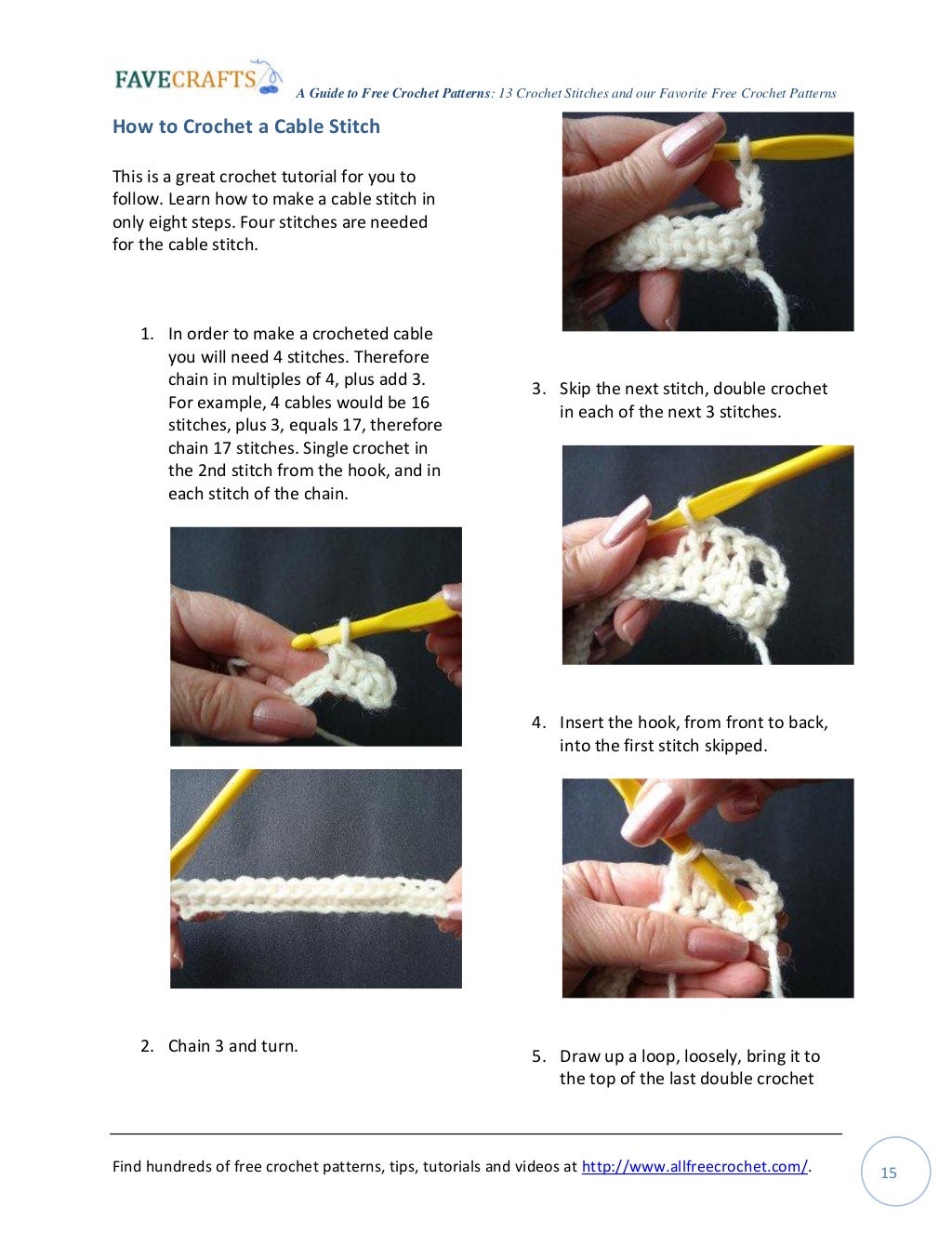 FAVECRAFTS A Guide to Free Crochet Patterns: 13 Crochet Stitches and our Favorite Free Crochet Patterns

How to Crochet a Cable Stitch

This is a great crochet tutorial for you to follow. Learn how to make a cable stitch in only eight steps. Four stitches are needed for the cable stitch.

1. In order to make a crocheted cable you will need 4 stitches. Therefore chain in multiples of 4, plus add 3. For example, 4 cables would be 16 stitches, plus 3, equals 17, therefore chain 17 stitches. Single crochet in the 2nd stitch from the hook, and in each stitch of the chain.

2. Chain 3 and turn.

3. Skip the next stitch, double crochet in each of the next 3 stitches.

4. Insert the hook, from front to back, into the first stitch skipped.

5. Draw up a loop, loosely, bring it to the top of the last double crochet

Find hundreds of free crochet patterns, tips, tutorials and videos at http://www.allfreecrochet.com/.

15