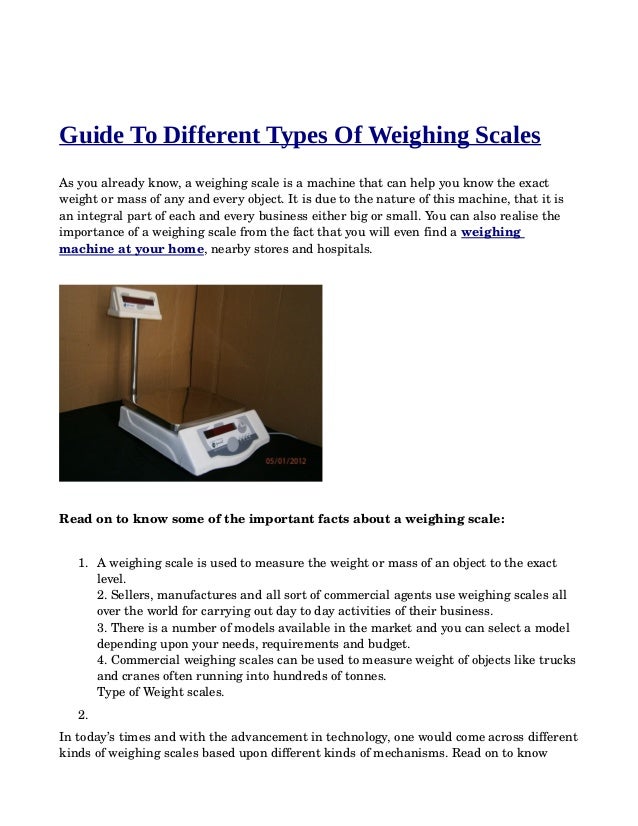 Guide To Different Types Of Weighing Scales

As you already know, a weighing scale is a machine that can help you know the exact weight or mass of any and every object. It is due to the nature of this machine, that it is an integral part of each and every business either big or small. You can also realise the importance of a weighing scale from the fact that you will even find a weighing machine at your home, nearby stores and hospitals.

05/01/2012

Read on to know some of the important facts about a weighing scale:

1. A weighing scale is used to measure the weight or mass of an object to the exact level.
2. Sellers, manufactures and all sort of commercial agents use weighing scales all over the world for carrying out day to day activities of their business.
3. There is a number of models available in the market and you can select a model depending upon your needs, requirements and budget.
4. Commercial weighing scales can be used to measure weight of objects like trucks and cranes often running into hundreds of tonnes.
Type of Weight scales.

2.

In today's times and with the advancement in technology, one would come across different kinds of weighing scales based upon different kinds of mechanisms. Read on to know