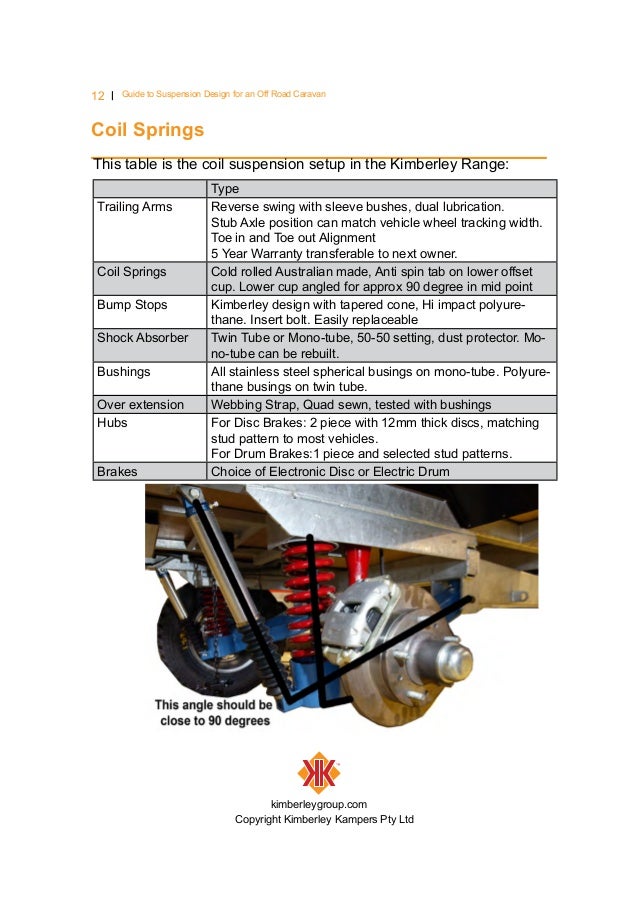 12 | Guide to Suspension Design for an Off Road Caravan

Coil Springs

This table is the coil suspension setup in the Kimberley Range:

| | Type |
|---|---|
| Trailing Arms | Reverse swing with sleeve bushes, dual lubrication. Stub Axle position can match vehicle wheel tracking width. Toe in and Toe out Alignment 5 Year Warranty transferable to next owner. |
| Coil Springs | Cold rolled Australian made, Anti spin tab on lower offset cup. Lower cup angled for approx 90 degree in mid point |
| Bump Stops | Kimberley design with tapered cone, Hi impact polyurethane. Insert bolt. Easily replaceable |
| Shock Absorber | Twin Tube or Mono-tube, 50-50 setting, dust protector. Mono-tube can be rebuilt. |
| Bushings | All stainless steel spherical busings on mono-tube. Polyurethane busings on twin tube. |
| Over extension | Webbing Strap, Quad sewn, tested with bushings |
| Hubs | For Disc Brakes: 2 piece with 12mm thick discs, matching stud pattern to most vehicles. For Drum Brakes:1 piece and selected stud patterns. |
| Brakes | Choice of Electronic Disc or Electric Drum |

This angle should be close to 90 degrees

kimberleygroup.com
Copyright Kimberley Kampers Pty Ltd