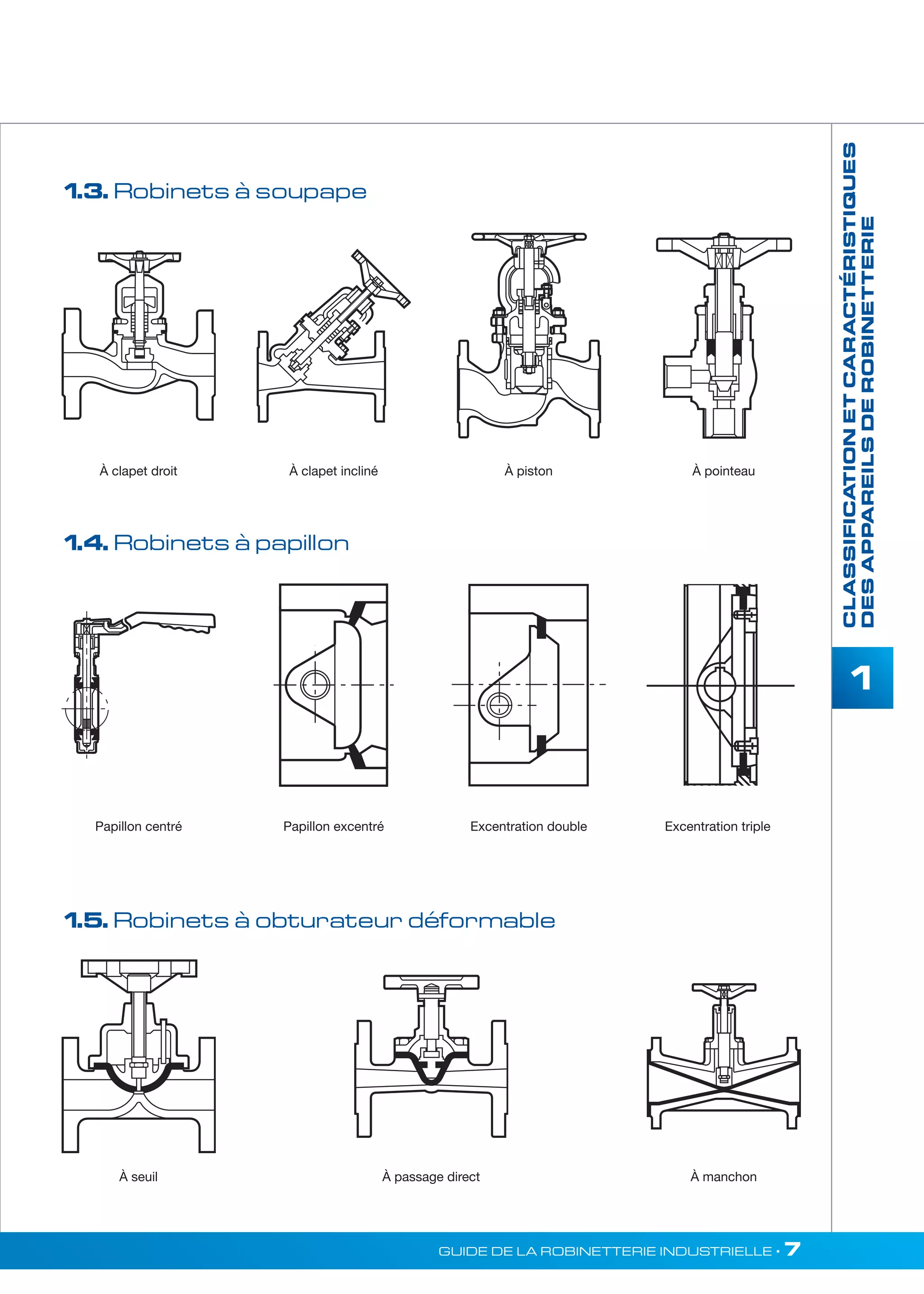 1.3. Robinets à soupape

À clapet droit

À clapet incliné

À piston

À pointeau

1.4. Robinets à papillon

Papillon centré

Papillon excentré

Excentration double

Excentration triple

1.5. Robinets à obturateur déformable

À seuil

À passage direct

À manchon

CLASSIFICATION ET CARACTÉRISTIQUES DES APPAREILS DE ROBINETTERIE

1

GUIDE DE LA ROBINETTERIE INDUSTRIELLE · 7