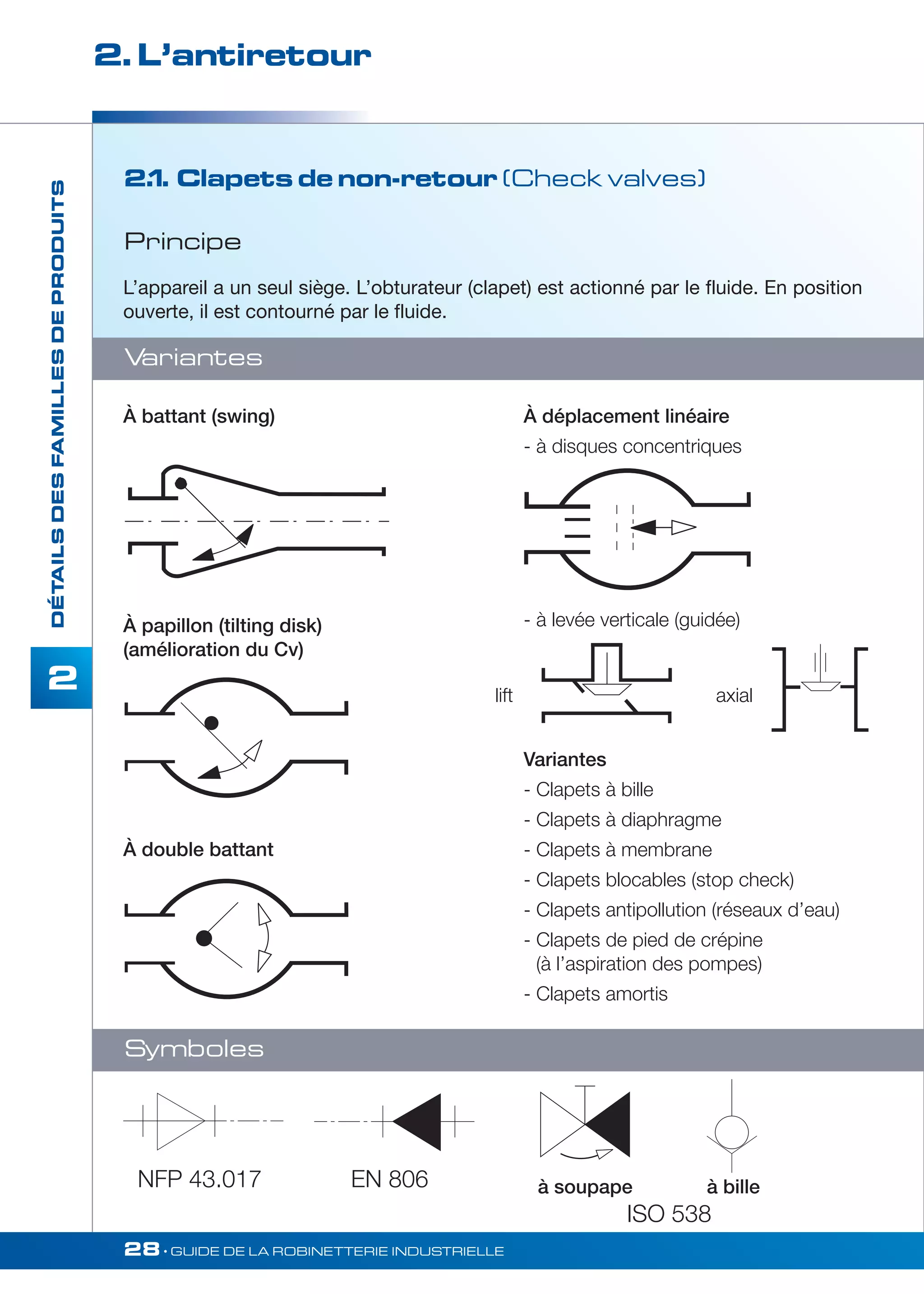 2. L'antiretour

DÉTAILS DES FAMILLES DE PRODUITS

2

2.1. Clapets de non-retour (Check valves)

Principe

L'appareil a un seul siège. L'obturateur (clapet) est actionné par le fluide. En position ouverte, il est contourné par le fluide.

Variantes

À battant (swing)

À papillon (tilting disk)
(amélioration du Cv)

À double battant

À déplacement linéaire
- à disques concentriques

- à levée verticale (guidée)

lift

axial

Variantes
- Clapets à bille
- Clapets à diaphragme
- Clapets à membrane
- Clapets blocables (stop check)
- Clapets antipollution (réseaux d'eau)
- Clapets de pied de crépine (à l'aspiration des pompes)
- Clapets amortis

Symboles

NFP 43.017

EN 806

à soupape

à bille

ISO 538

28 · GUIDE DE LA ROBINETTERIE INDUSTRIELLE