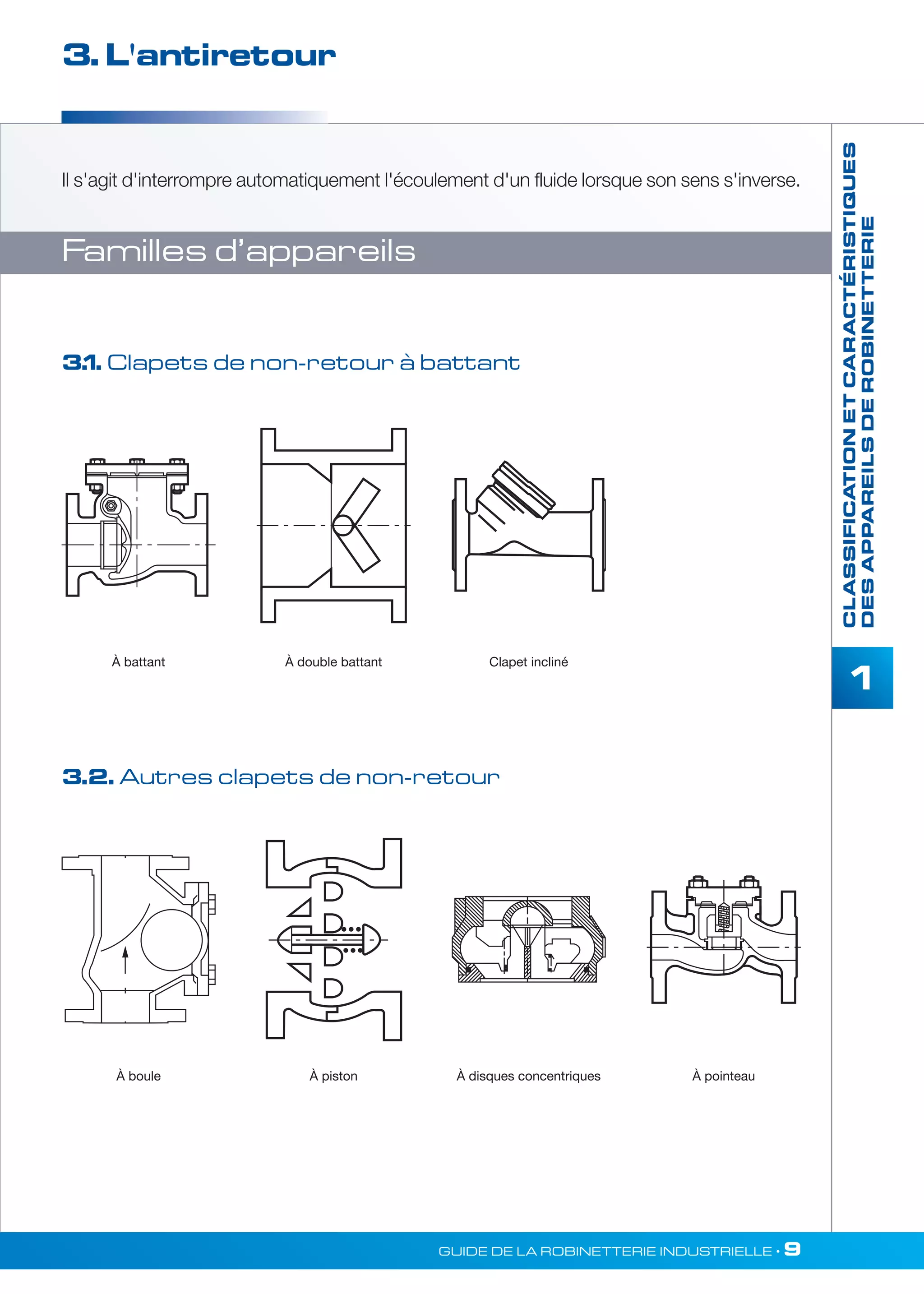 3. L'antiretour

Il s'agit d'interrompre automatiquement l'écoulement d'un fluide lorsque son sens s'inverse.

Familles d'appareils

3.1. Clapets de non-retour à battant

À battant

À double battant

Clapet incliné

3.2. Autres clapets de non-retour

À boule

À piston

À disques concentriques

À pointeau

CLASSIFICATION ET CARACTÉRISTIQUES DES APPAREILS DE ROBINETTERIE

1

GUIDE DE LA ROBINETTERIE INDUSTRIELLE · 9