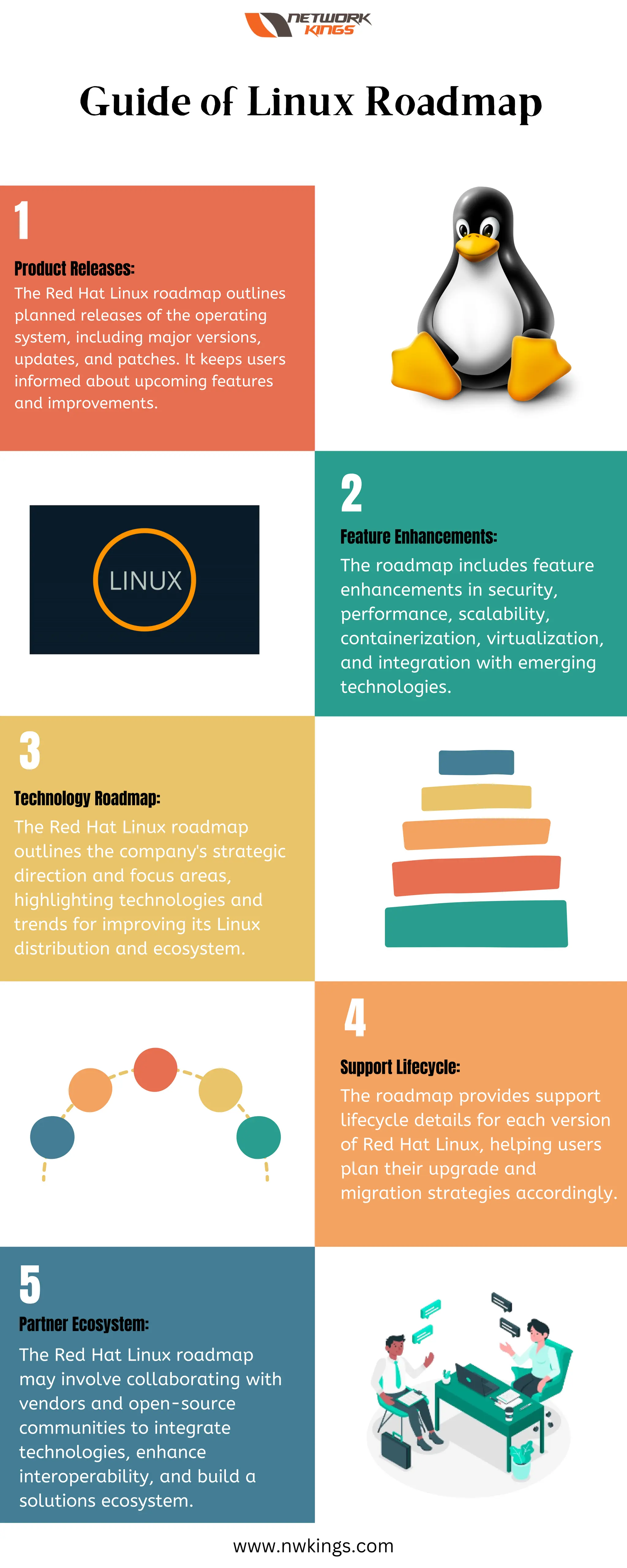 NETWORK KINGS

Guide of Linux Roadmap

1

Product Releases:
The Red Hat Linux roadmap outlines planned releases of the operating system, including major versions, updates, and patches. It keeps users informed about upcoming features and improvements.

LINUX

2

Feature Enhancements:
The roadmap includes feature enhancements in security, performance, scalability, containerization, virtualization, and integration with emerging technologies.

3

Technology Roadmap:
The Red Hat Linux roadmap outlines the company's strategic direction and focus areas, highlighting technologies and trends for improving its Linux distribution and ecosystem.

4

Support Lifecycle:
The roadmap provides support lifecycle details for each version of Red Hat Linux, helping users plan their upgrade and migration strategies accordingly.

5

Partner Ecosystem:
The Red Hat Linux roadmap may involve collaborating with vendors and open-source communities to integrate technologies, enhance interoperability, and build a solutions ecosystem.

www.nwkings.com