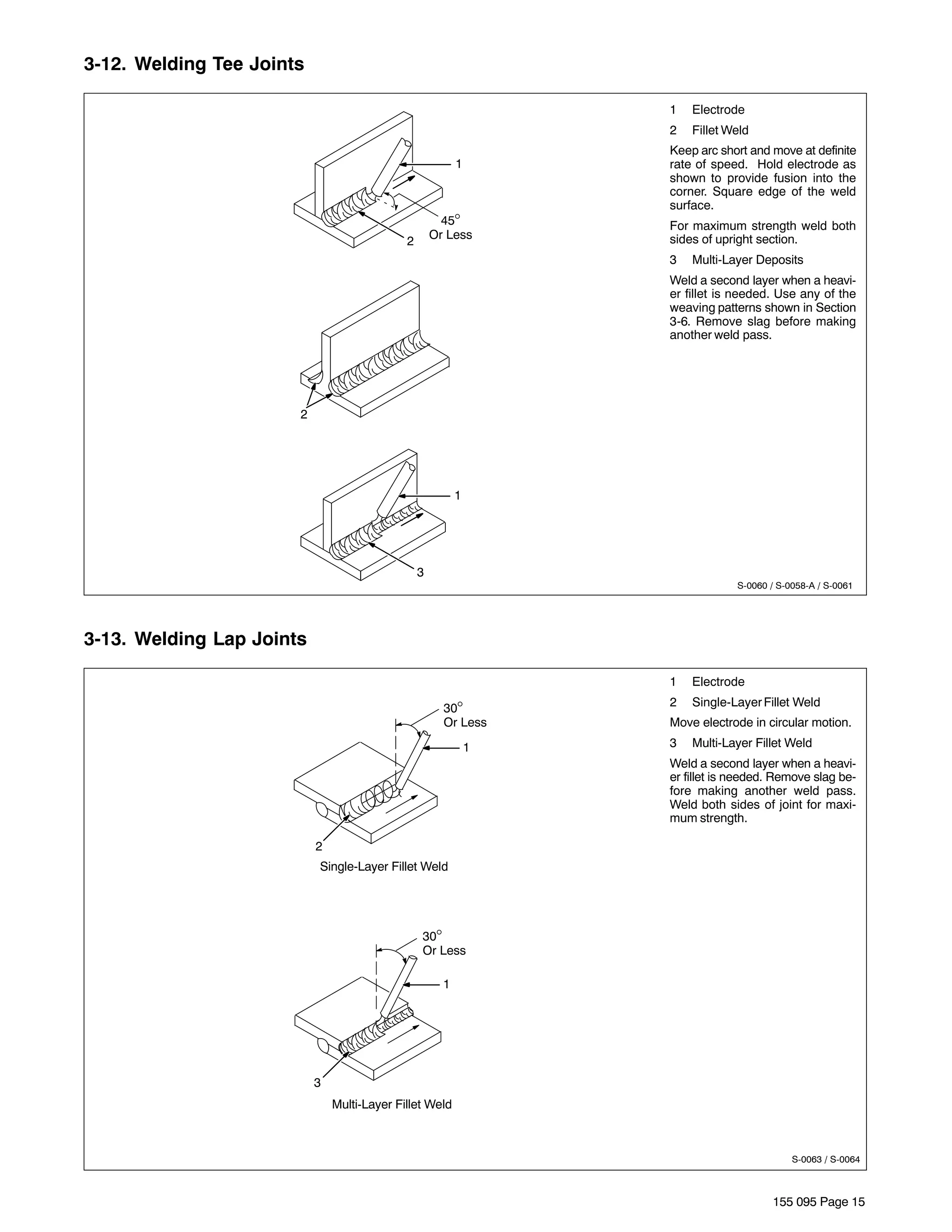 3-12. Welding Tee Joints

1

45°
Or Less

2

2

1

3

1 Electrode

2 Fillet Weld

Keep arc short and move at definite rate of speed. Hold electrode as shown to provide fusion into the corner. Square edge of the weld surface.

For maximum strength weld both sides of upright section.

3 Multi-Layer Deposits

Weld a second layer when a heavier fillet is needed. Use any of the weaving patterns shown in Section 3-6. Remove slag before making another weld pass.

S-0060 / S-0058-A / S-0061

3-13. Welding Lap Joints

30°
Or Less

1

2

Single-Layer Fillet Weld

30°
Or Less

1

3

Multi-Layer Fillet Weld

1 Electrode

2 Single-Layer Fillet Weld

Move electrode in circular motion.

3 Multi-Layer Fillet Weld

Weld a second layer when a heavier fillet is needed. Remove slag before making another weld pass. Weld both sides of joint for maximum strength.

S-0063 / S-0064

155 095 Page 15