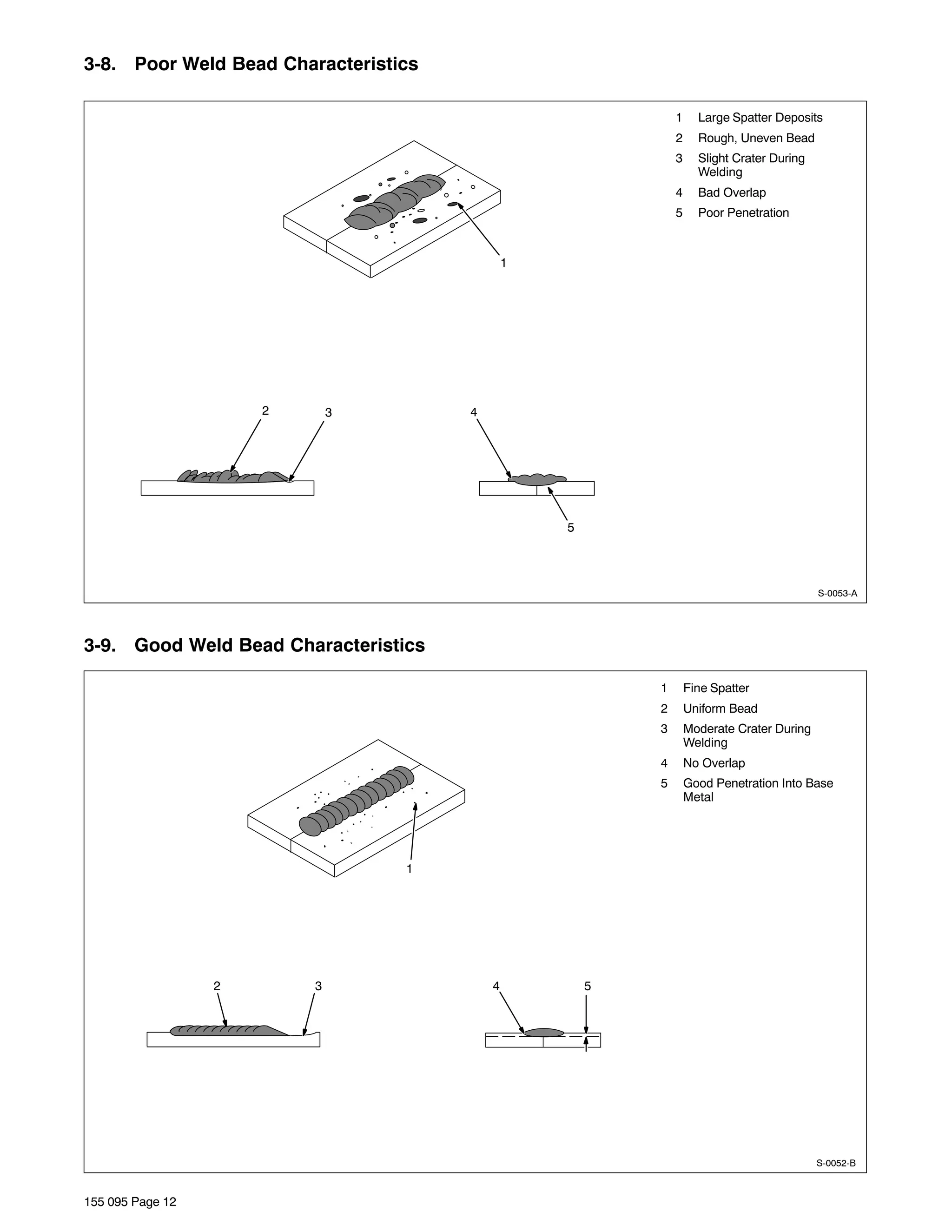 3-8. Poor Weld Bead Characteristics

1 Large Spatter Deposits
2 Rough, Uneven Bead
3 Slight Crater During Welding
4 Bad Overlap
5 Poor Penetration

1

2 3 4

5

S-0053-A

3-9. Good Weld Bead Characteristics

1 Fine Spatter
2 Uniform Bead
3 Moderate Crater During Welding
4 No Overlap
5 Good Penetration Into Base Metal

1

2 3 4 5

S-0052-B

155 095 Page 12