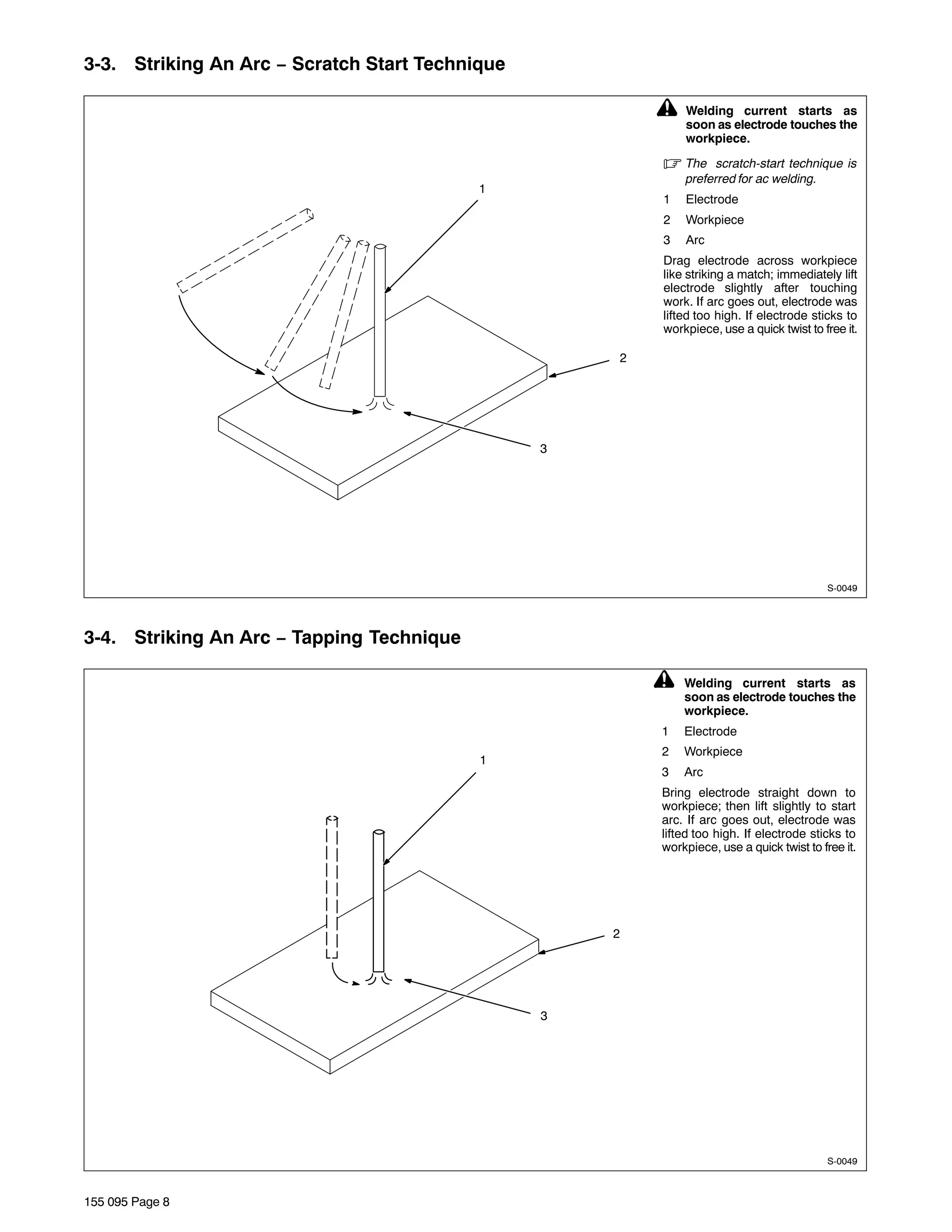 3-3. Striking An Arc – Scratch Start Technique

1

2

3

Welding current starts as soon as electrode touches the workpiece.

The scratch-start technique is preferred for ac welding.

1 Electrode

2 Workpiece

3 Arc

Drag electrode across workpiece like striking a match; immediately lift electrode slightly after touching work. If arc goes out, electrode was lifted too high. If electrode sticks to workpiece, use a quick twist to free it.

S-0049

3-4. Striking An Arc – Tapping Technique

1

2

3

Welding current starts as soon as electrode touches the workpiece.

1 Electrode

2 Workpiece

3 Arc

Bring electrode straight down to workpiece; then lift slightly to start arc. If arc goes out, electrode was lifted too high. If electrode sticks to workpiece, use a quick twist to free it.

S-0049

155 095 Page 8