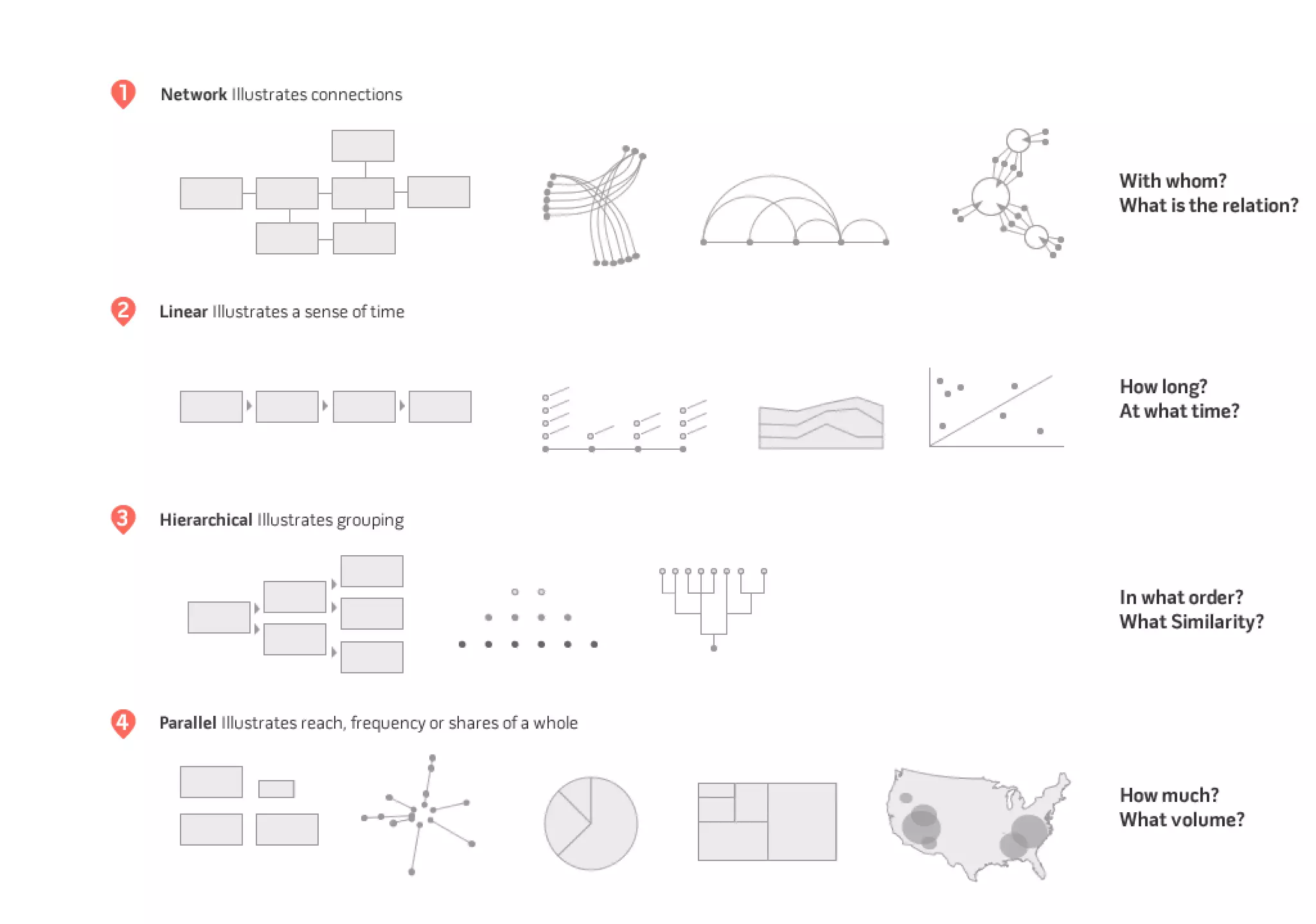 1 Network Illustrates connections

With whom?
What is the relation?

2 Linear Illustrates a sense of time

How long?
At what time?

3 Hierarchical Illustrates grouping

In what order?
What Similarity?

4 Parallel Illustrates reach, frequency or shares of a whole

How much?
What volume?