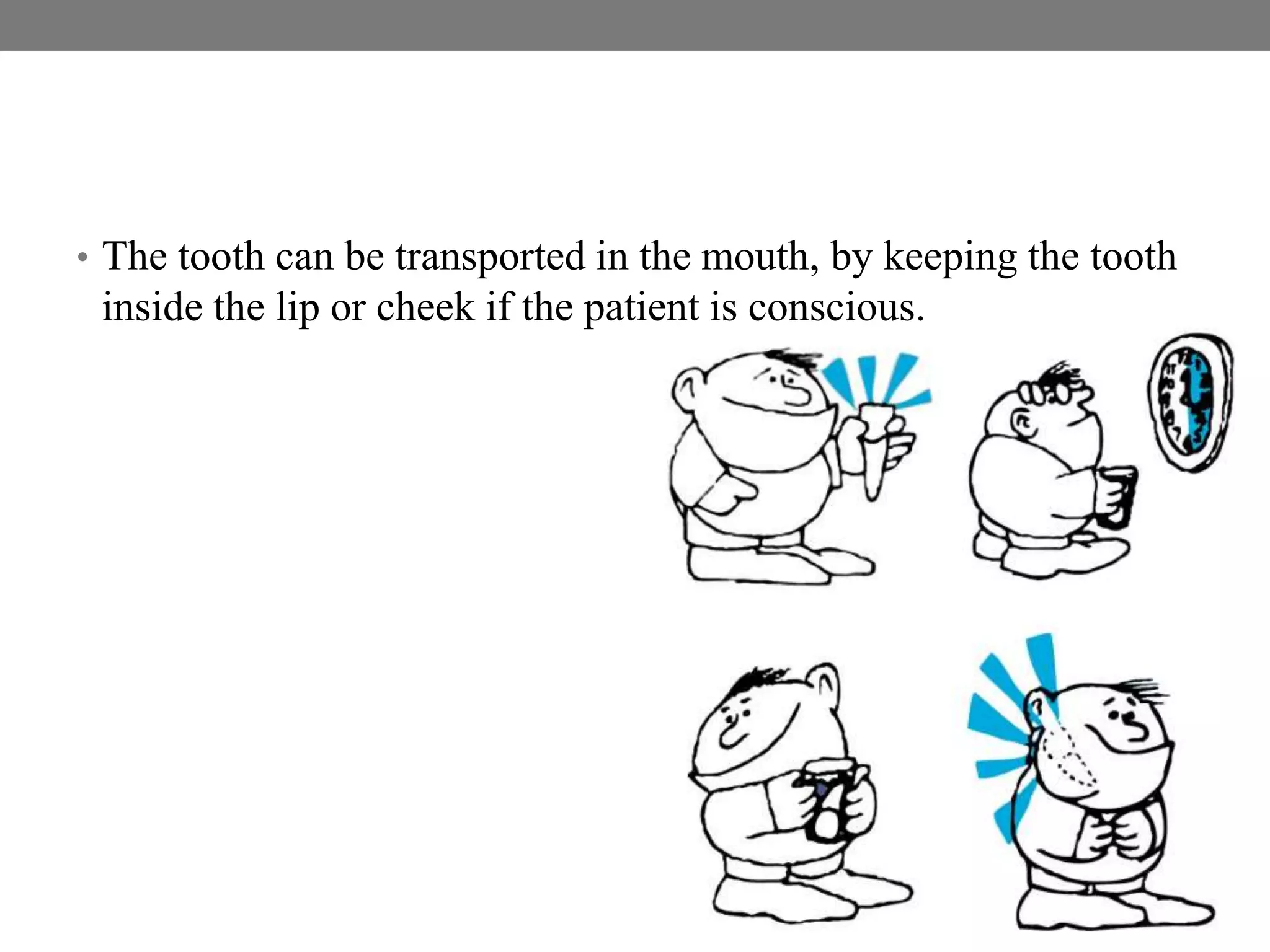 • The tooth can be transported in the mouth, by keeping the tooth inside the lip or cheek if the patient is conscious.