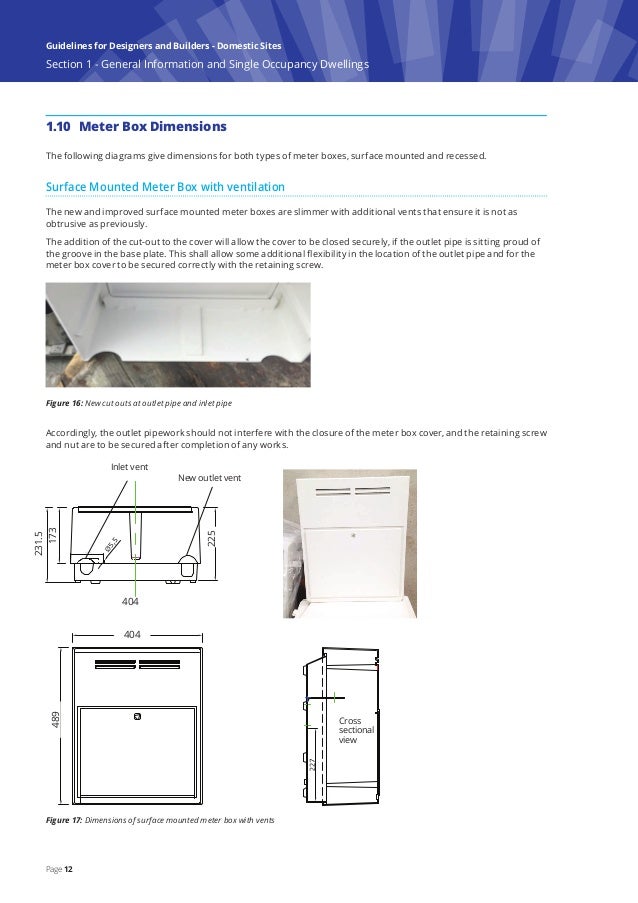 Guidelines for Designers and Builders - Domestic Sites

Section 1 - General Information and Single Occupancy Dwellings

1.10 Meter Box Dimensions

The following diagrams give dimensions for both types of meter boxes, surface mounted and recessed.

Surface Mounted Meter Box with ventilation

The new and improved surface mounted meter boxes are slimmer with additional vents that ensure it is not as obtrusive as previously.

The addition of the cut-out to the cover will allow the cover to be closed securely, if the outlet pipe is sitting proud of the groove in the base plate. This shall allow some additional flexibility in the location of the outlet pipe and for the meter box cover to be secured correctly with the retaining screw.

Figure 16: New cut outs at outlet pipe and inlet pipe

Accordingly, the outlet pipework should not interfere with the closure of the meter box cover, and the retaining screw and nut are to be secured after completion of any works.

Inlet vent

New outlet vent

231.5

173

Ø5.5

225

404

404

489

Cross sectional view

227

Figure 17: Dimensions of surface mounted meter box with vents

Page 12