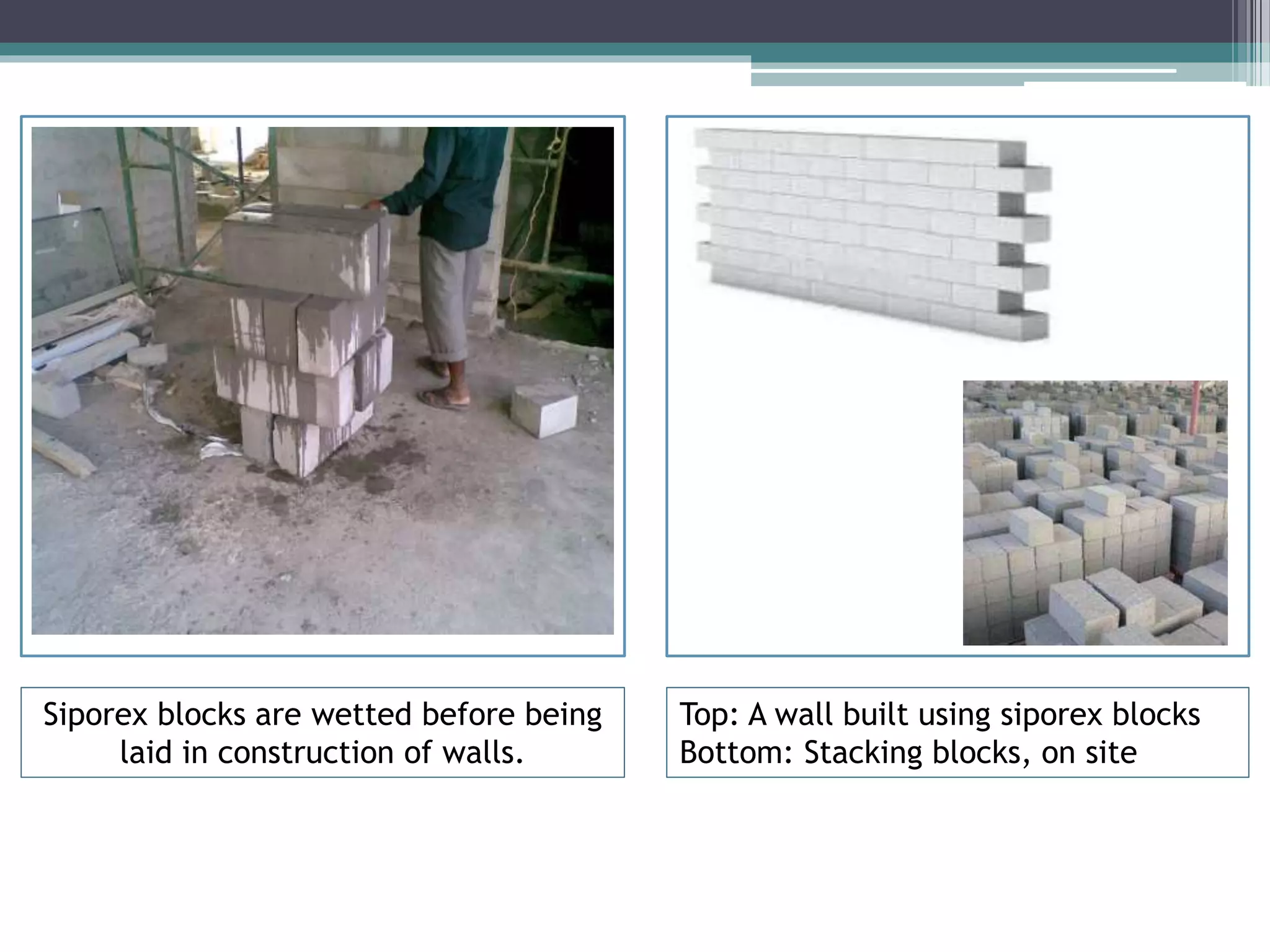 Siporex blocks are wetted before being laid in construction of walls.

Top: A wall built using siporex blocks
Bottom: Stacking blocks, on site