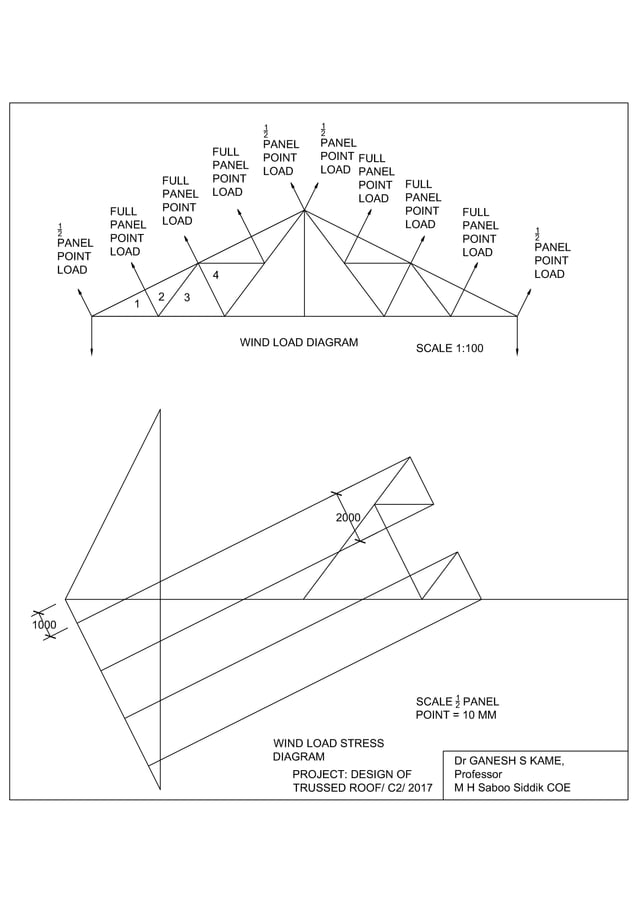 $\frac{1}{2}$ PANEL POINT LOAD

FULL PANEL POINT LOAD

FULL PANEL POINT LOAD

FULL PANEL POINT LOAD

$\frac{1}{2}$ PANEL POINT LOAD

$\frac{1}{2}$ PANEL POINT LOAD

FULL PANEL POINT LOAD

FULL PANEL POINT LOAD

FULL PANEL POINT LOAD

$\frac{1}{2}$ PANEL POINT LOAD

1 2 3 4

WIND LOAD DIAGRAM

SCALE 1:100

2000

1000

SCALE $\frac{1}{2}$ PANEL POINT = 10 MM

WIND LOAD STRESS DIAGRAM

PROJECT: DESIGN OF TRUSSED ROOF/ C2/ 2017

Dr GANESH S KAME, Professor M H Saboo Siddik COE