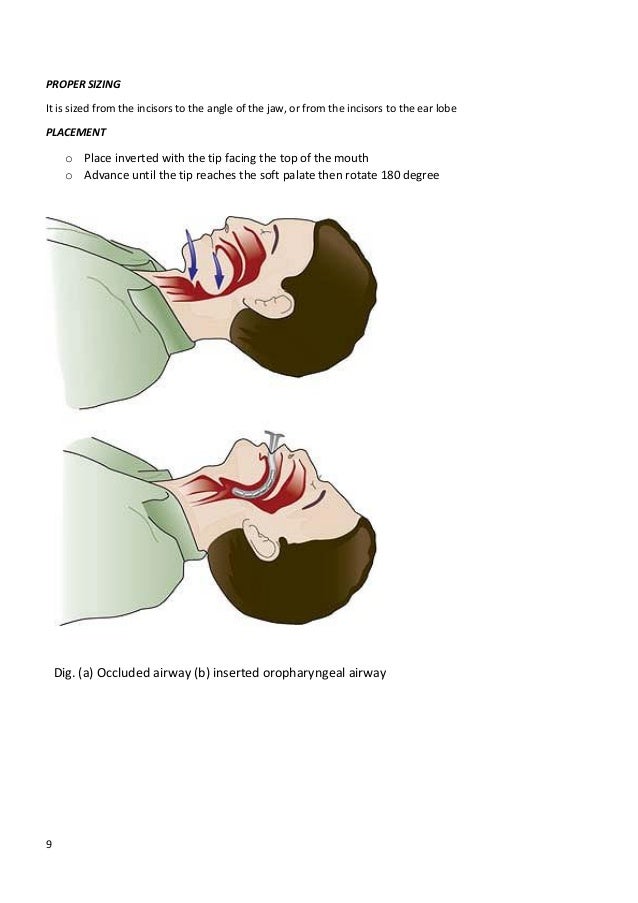 PROPER SIZING

It is sized from the incisors to the angle of the jaw, or from the incisors to the ear lobe

PLACEMENT

o Place inverted with the tip facing the top of the mouth
o Advance until the tip reaches the soft palate then rotate 180 degree

Dig. (a) Occluded airway (b) inserted oropharyngeal airway

9