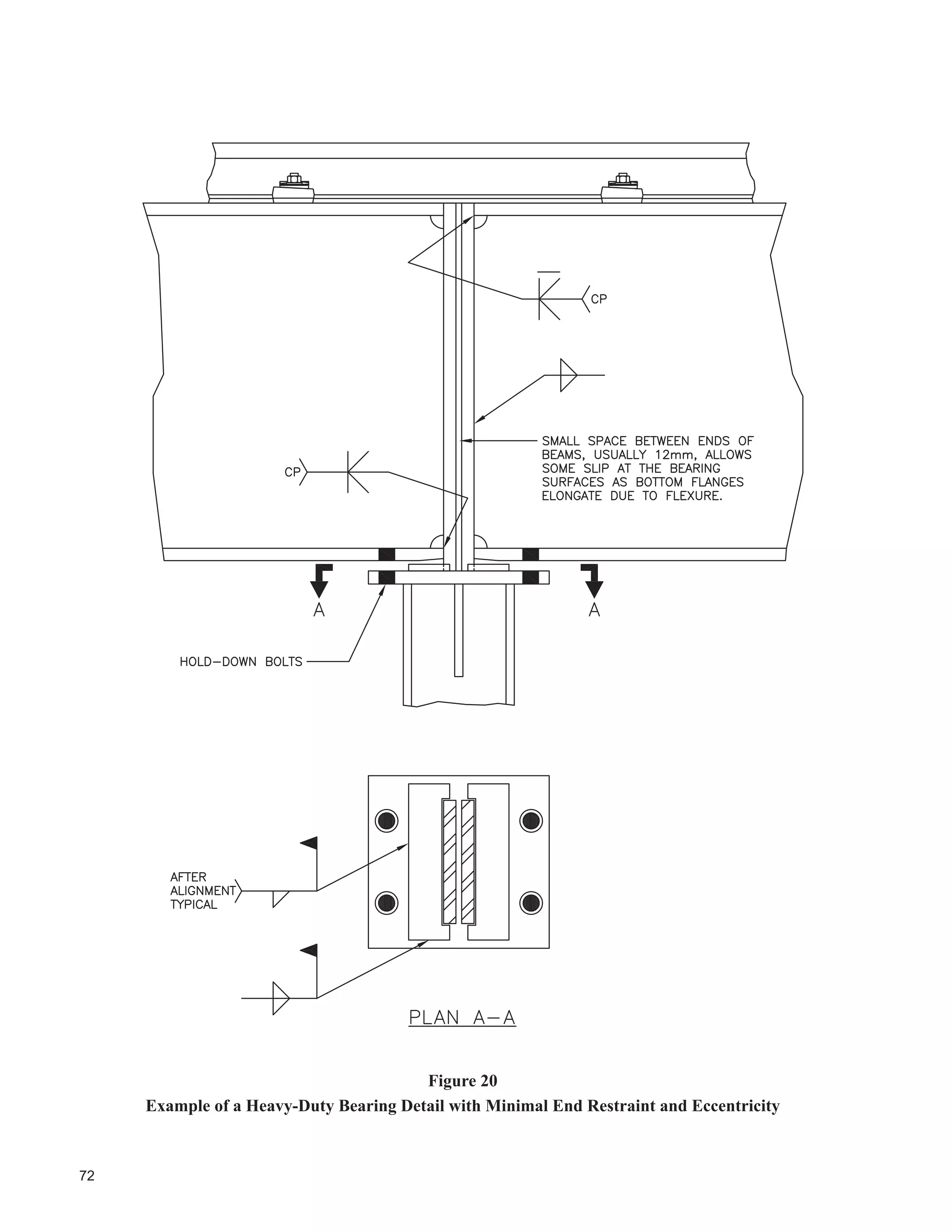 CP

SMALL SPACE BETWEEN ENDS OF BEAMS, USUALLY 12mm, ALLOWS SOME SLIP AT THE BEARING SURFACES AS BOTTOM FLANGES ELONGATE DUE TO FLEXURE.

CP

A

A

HOLD-DOWN BOLTS

AFTER ALIGNMENT TYPICAL

PLAN A-A

Figure 20
Example of a Heavy-Duty Bearing Detail with Minimal End Restraint and Eccentricity

72