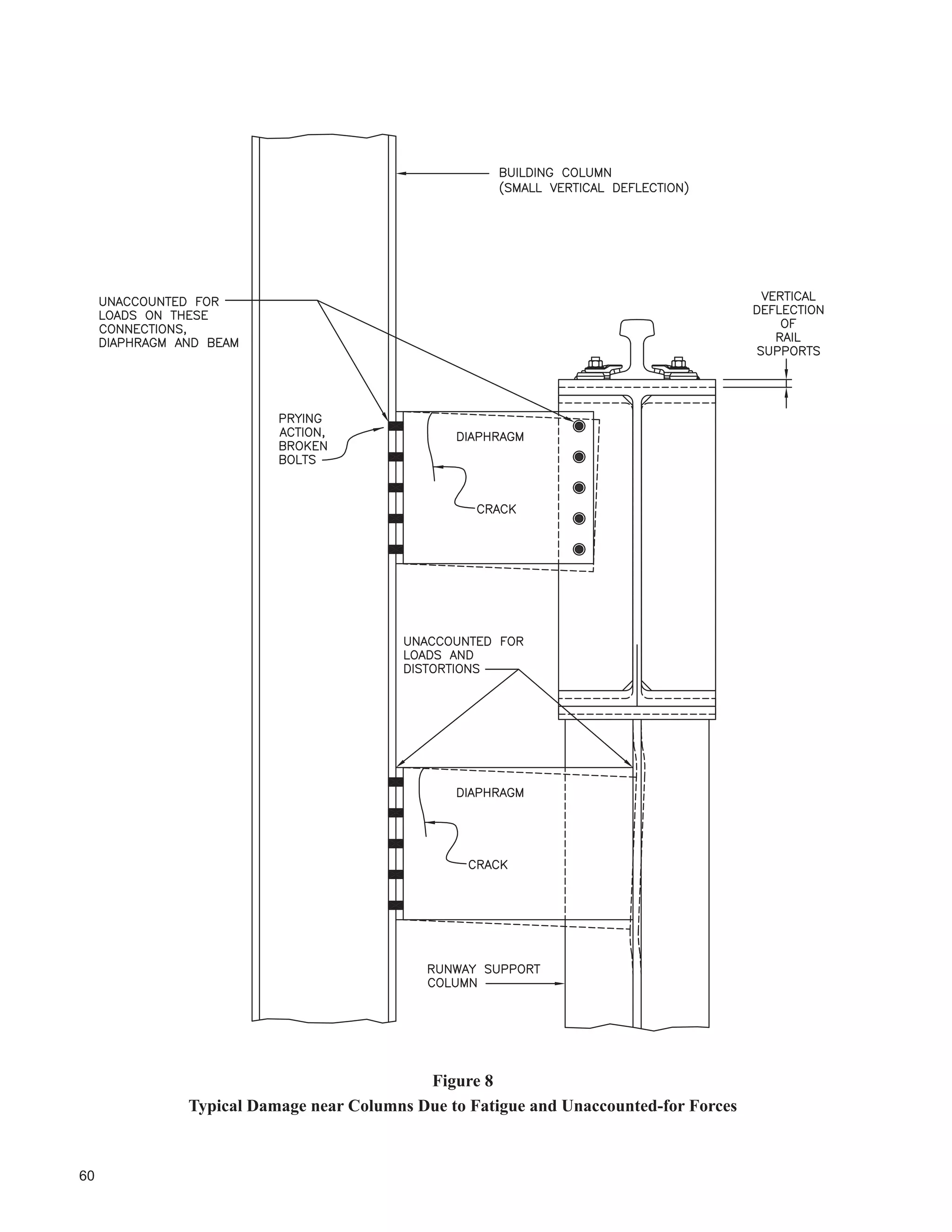 BUILDING COLUMN
(SMALL VERTICAL DEFLECTION)

UNACCOUNTED FOR LOADS ON THESE CONNECTIONS, DIAPHRAGM AND BEAM

VERTICAL DEFLECTION OF RAIL SUPPORTS

PRYING ACTION, BROKEN BOLTS

DIAPHRAGM

CRACK

UNACCOUNTED FOR LOADS AND DISTORTIONS

DIAPHRAGM

CRACK

RUNWAY SUPPORT COLUMN

Figure 8
Typical Damage near Columns Due to Fatigue and Unaccounted-for Forces

60