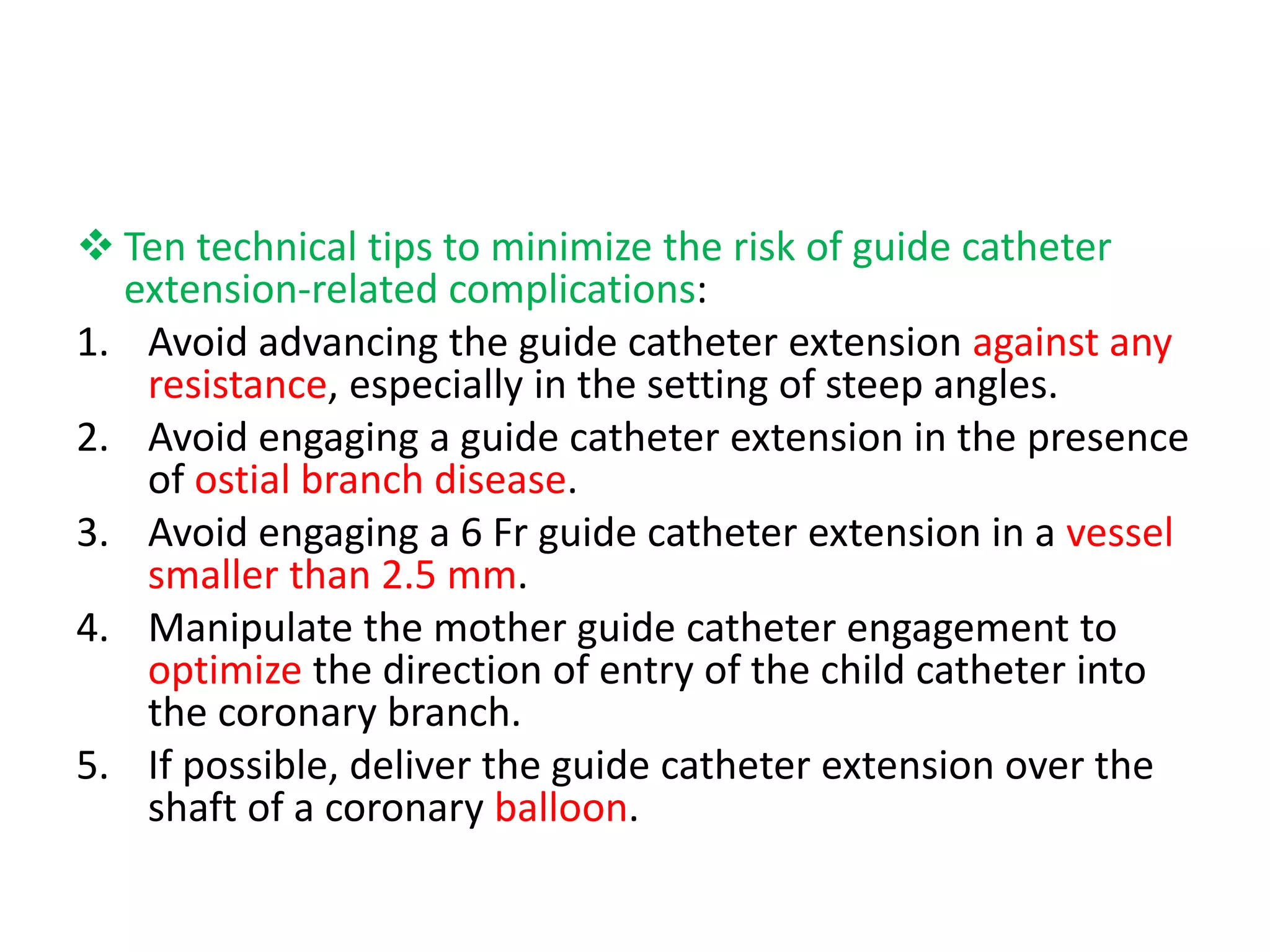 ❖ Ten technical tips to minimize the risk of guide catheter extension-related complications:

1. Avoid advancing the guide catheter extension against any resistance, especially in the setting of steep angles.
2. Avoid engaging a guide catheter extension in the presence of ostial branch disease.
3. Avoid engaging a 6 Fr guide catheter extension in a vessel smaller than 2.5 mm.
4. Manipulate the mother guide catheter engagement to optimize the direction of entry of the child catheter into the coronary branch.
5. If possible, deliver the guide catheter extension over the shaft of a coronary balloon.