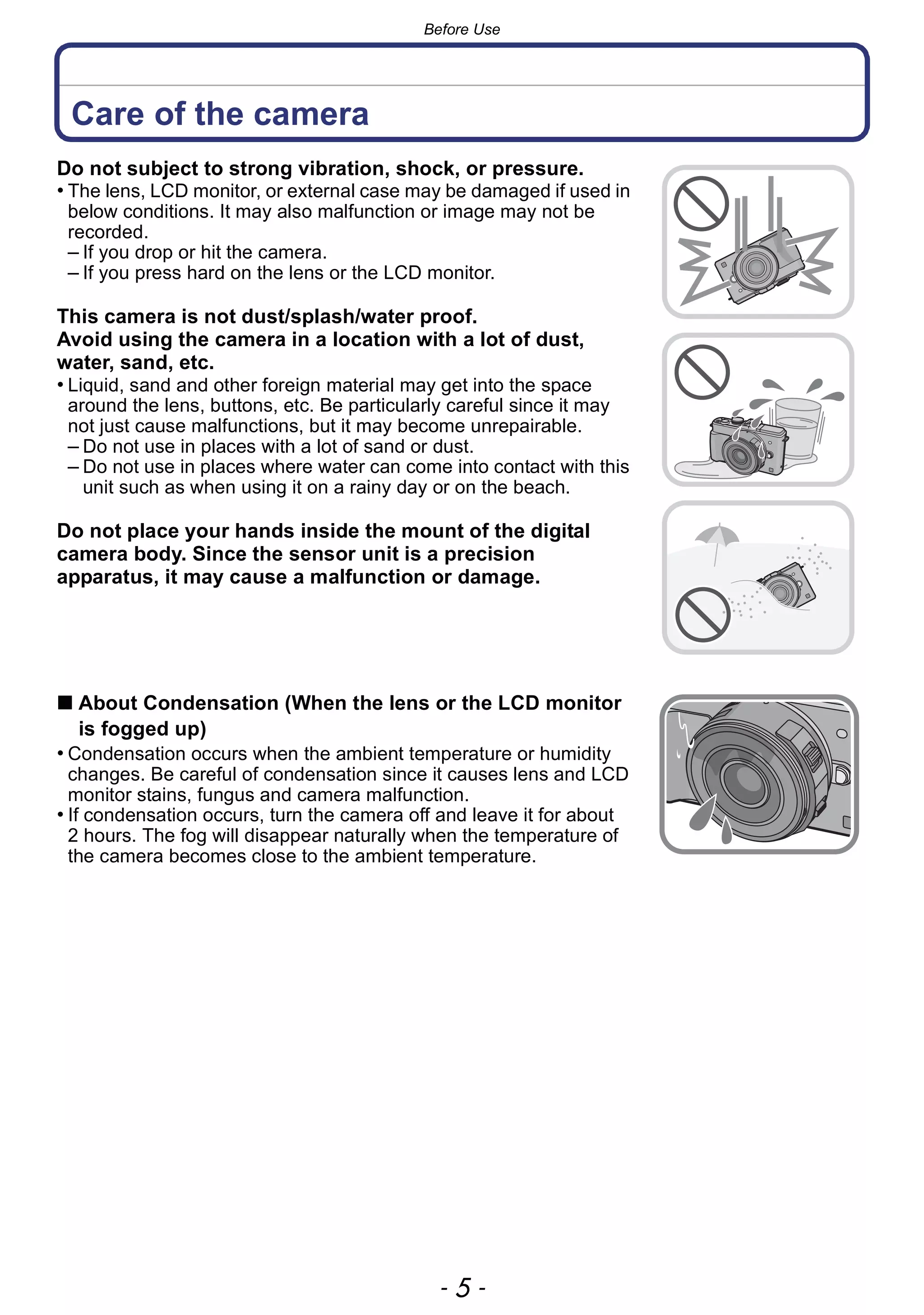 Before Use

Care of the camera

Do not subject to strong vibration, shock, or pressure.

• The lens, LCD monitor, or external case may be damaged if used in below conditions. It may also malfunction or image may not be recorded.
– If you drop or hit the camera.
– If you press hard on the lens or the LCD monitor.

This camera is not dust/splash/water proof.
Avoid using the camera in a location with a lot of dust, water, sand, etc.

• Liquid, sand and other foreign material may get into the space around the lens, buttons, etc. Be particularly careful since it may not just cause malfunctions, but it may become unrepairable.
– Do not use in places with a lot of sand or dust.
– Do not use in places where water can come into contact with this unit such as when using it on a rainy day or on the beach.

Do not place your hands inside the mount of the digital camera body. Since the sensor unit is a precision apparatus, it may cause a malfunction or damage.

■ About Condensation (When the lens or the LCD monitor is fogged up)

• Condensation occurs when the ambient temperature or humidity changes. Be careful of condensation since it causes lens and LCD monitor stains, fungus and camera malfunction.
• If condensation occurs, turn the camera off and leave it for about 2 hours. The fog will disappear naturally when the temperature of the camera becomes close to the ambient temperature.

- 5 -