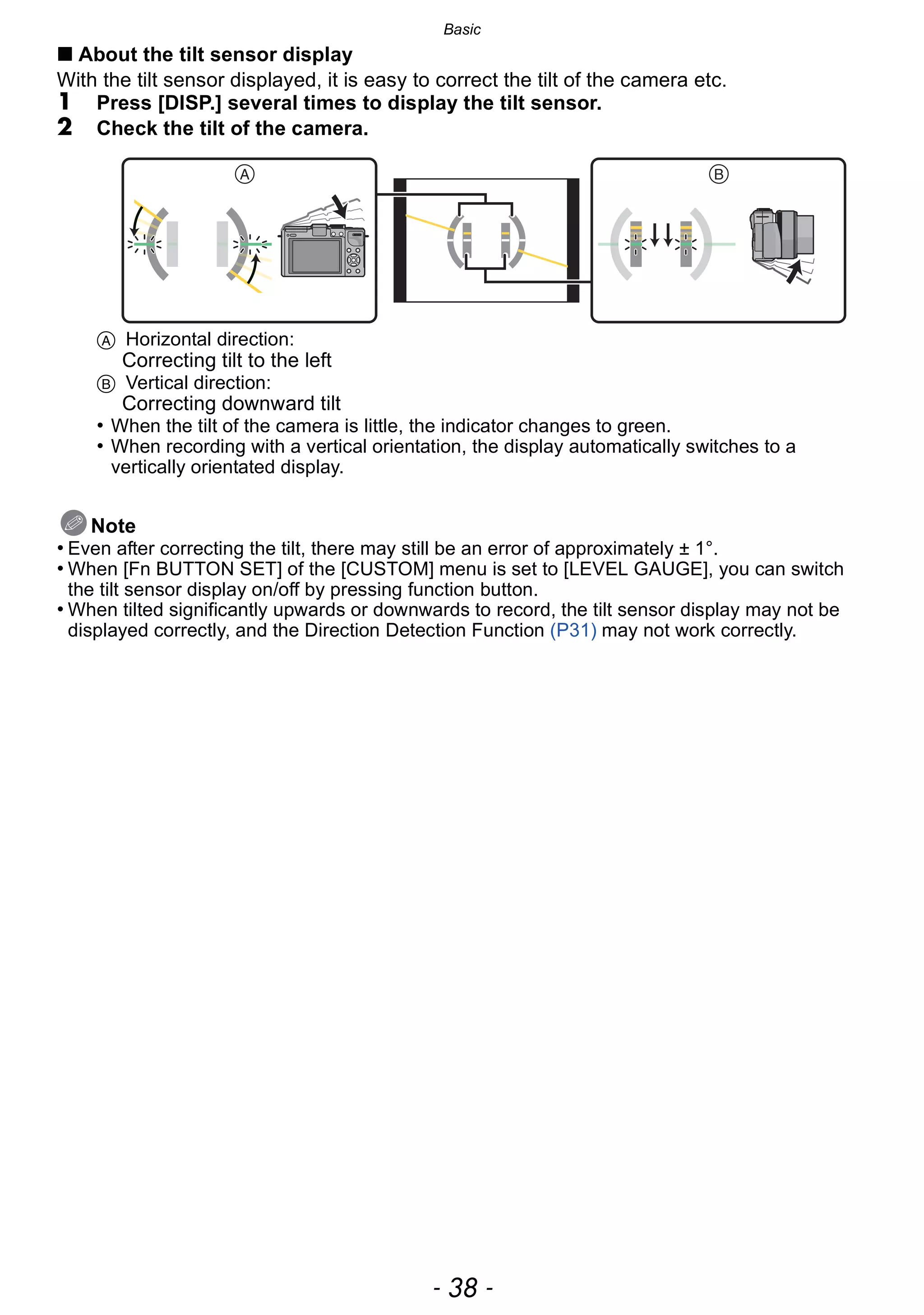 Basic

■ About the tilt sensor display

With the tilt sensor displayed, it is easy to correct the tilt of the camera etc.

1 Press [DISP.] several times to display the tilt sensor.

2 Check the tilt of the camera.

Ⓐ

Ⓑ

Ⓐ Horizontal direction:
Correcting tilt to the left

Ⓑ Vertical direction:
Correcting downward tilt

• When the tilt of the camera is little, the indicator changes to green.

• When recording with a vertical orientation, the display automatically switches to a vertically orientated display.

Note

• Even after correcting the tilt, there may still be an error of approximately ± 1°.

• When [Fn BUTTON SET] of the [CUSTOM] menu is set to [LEVEL GAUGE], you can switch the tilt sensor display on/off by pressing function button.

• When tilted significantly upwards or downwards to record, the tilt sensor display may not be displayed correctly, and the Direction Detection Function (P31) may not work correctly.

- 38 -