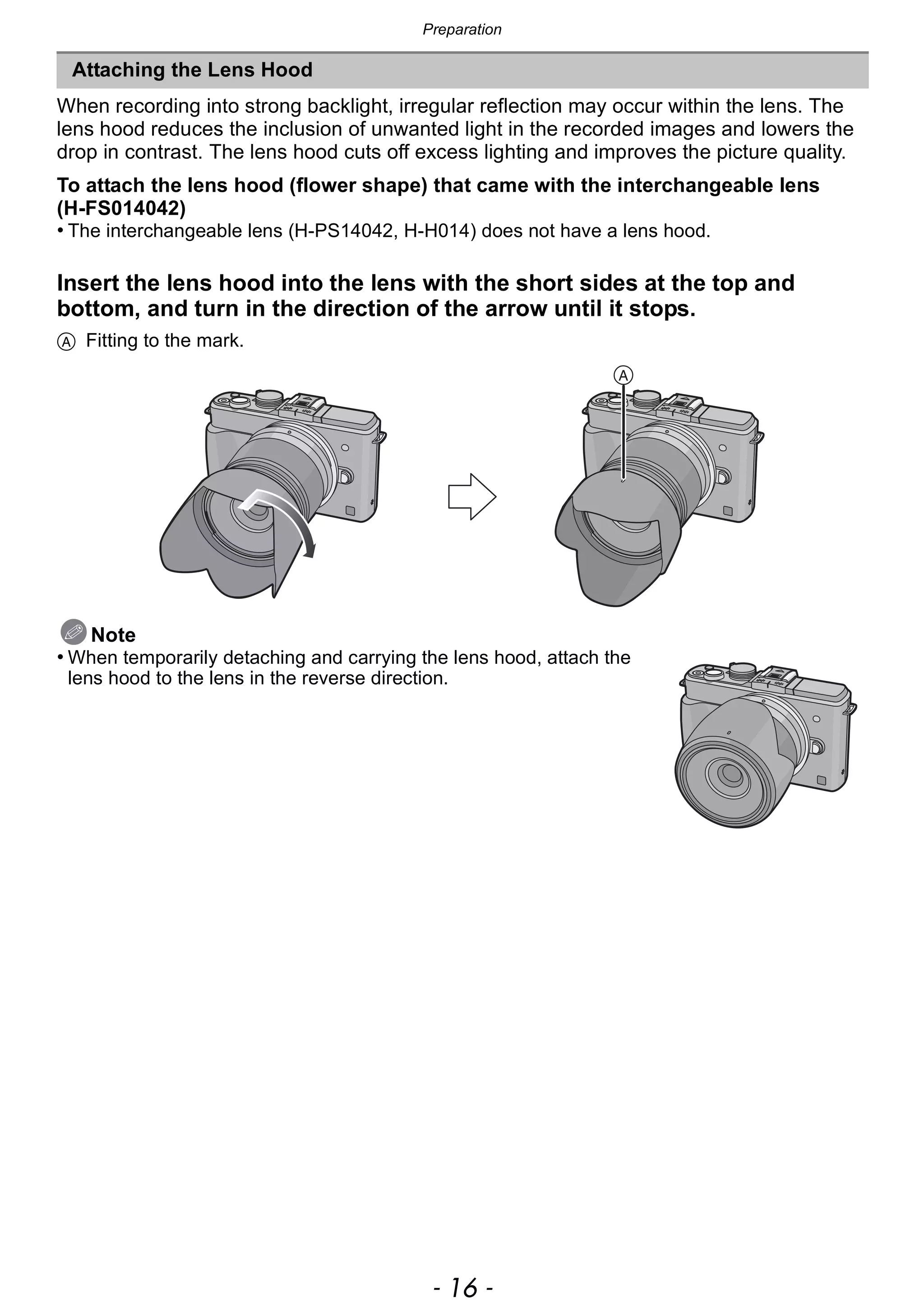 Preparation

Attaching the Lens Hood

When recording into strong backlight, irregular reflection may occur within the lens. The lens hood reduces the inclusion of unwanted light in the recorded images and lowers the drop in contrast. The lens hood cuts off excess lighting and improves the picture quality.

To attach the lens hood (flower shape) that came with the interchangeable lens (H-FS014042)
• The interchangeable lens (H-PS14042, H-H014) does not have a lens hood.

Insert the lens hood into the lens with the short sides at the top and bottom, and turn in the direction of the arrow until it stops.

Ⓐ Fitting to the mark.

Ⓐ

Note
• When temporarily detaching and carrying the lens hood, attach the lens hood to the lens in the reverse direction.

- 16 -