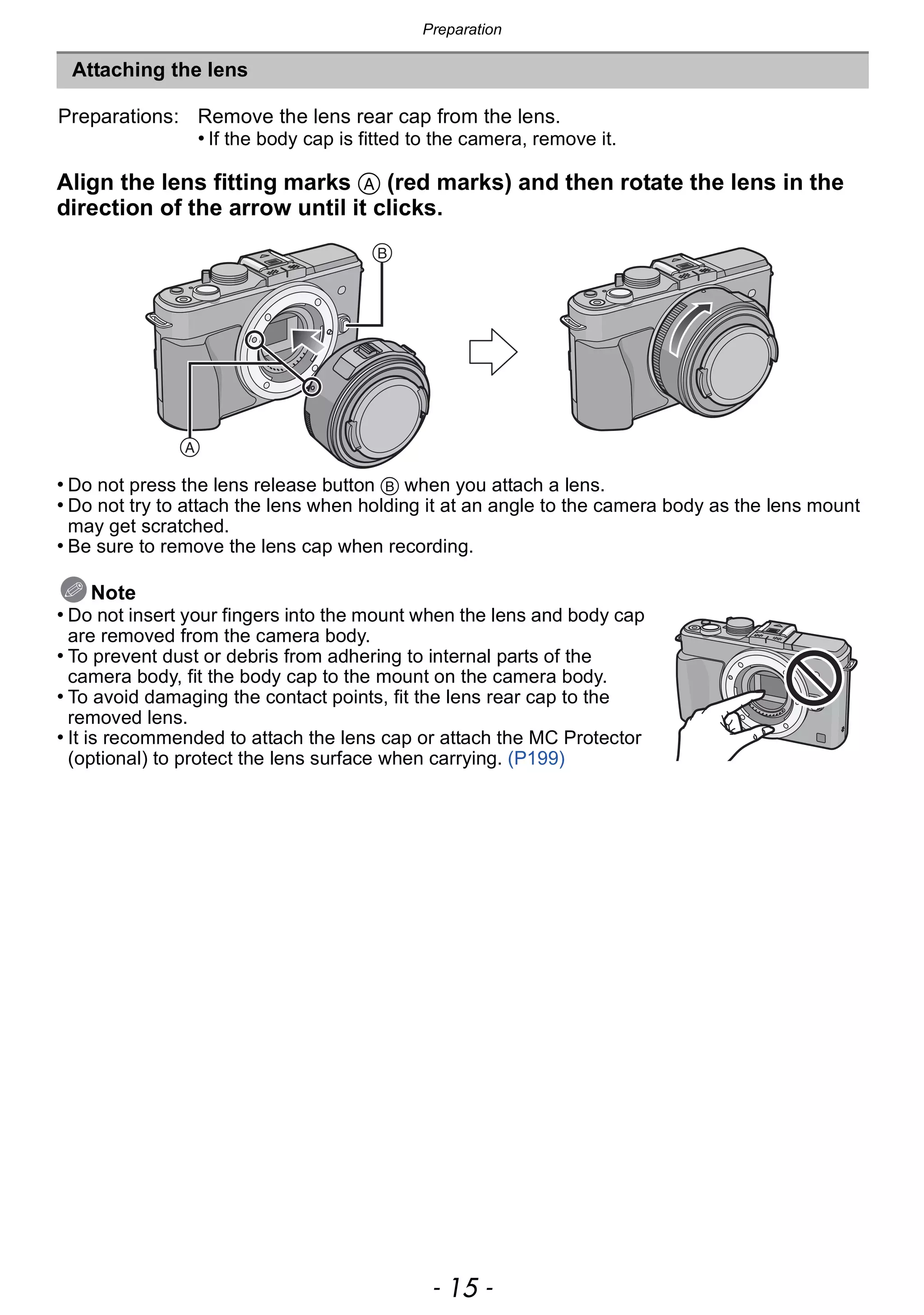 Preparation

Attaching the lens

Preparations: Remove the lens rear cap from the lens.
• If the body cap is fitted to the camera, remove it.

Align the lens fitting marks Ⓐ (red marks) and then rotate the lens in the direction of the arrow until it clicks.

Ⓑ

Ⓐ

• Do not press the lens release button Ⓑ when you attach a lens.
• Do not try to attach the lens when holding it at an angle to the camera body as the lens mount may get scratched.
• Be sure to remove the lens cap when recording.

Note
• Do not insert your fingers into the mount when the lens and body cap are removed from the camera body.
• To prevent dust or debris from adhering to internal parts of the camera body, fit the body cap to the mount on the camera body.
• To avoid damaging the contact points, fit the lens rear cap to the removed lens.
• It is recommended to attach the lens cap or attach the MC Protector (optional) to protect the lens surface when carrying. (P199)

- 15 -